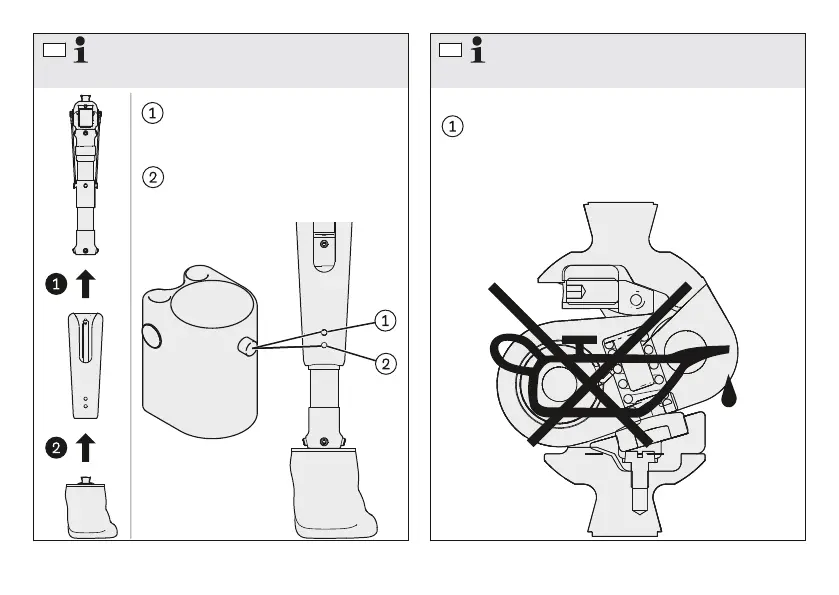 i

1

2

1

2

1
2

i

1