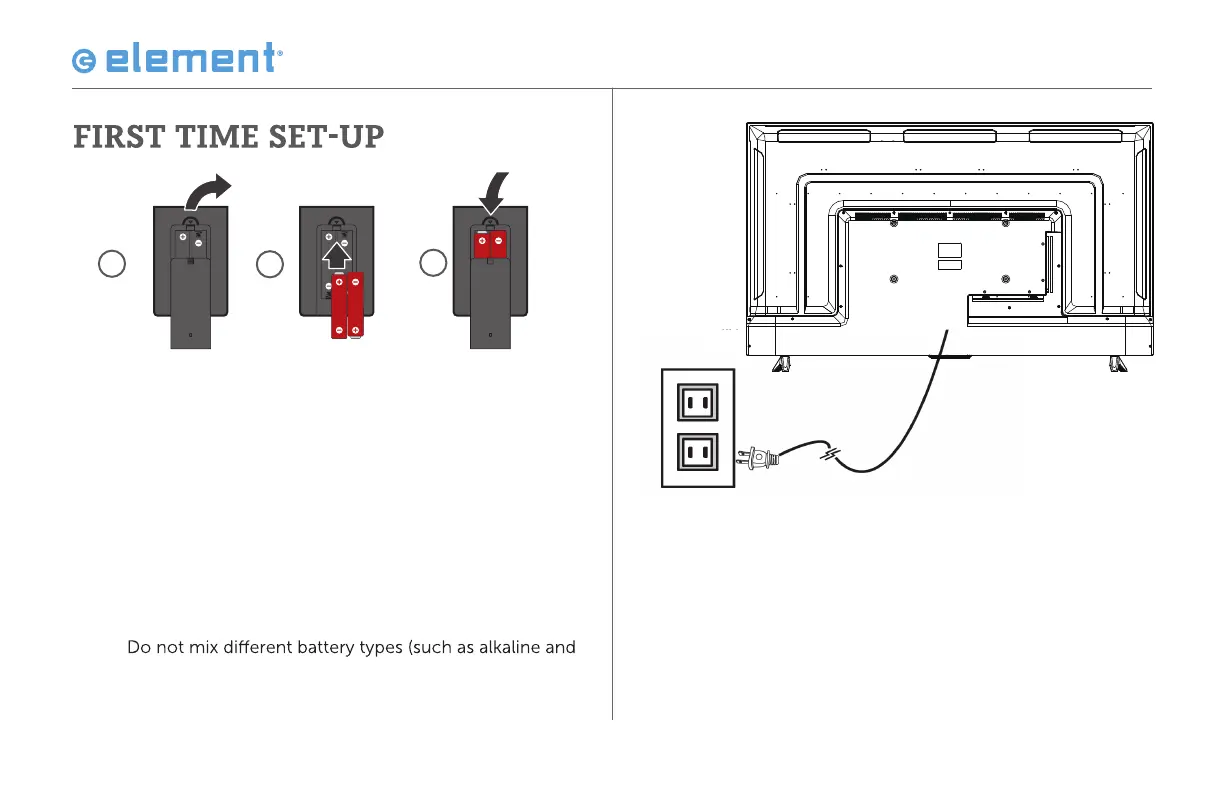 element®

FIRST TIME SET-UP

Do not mix different battery types (such as alkaline and