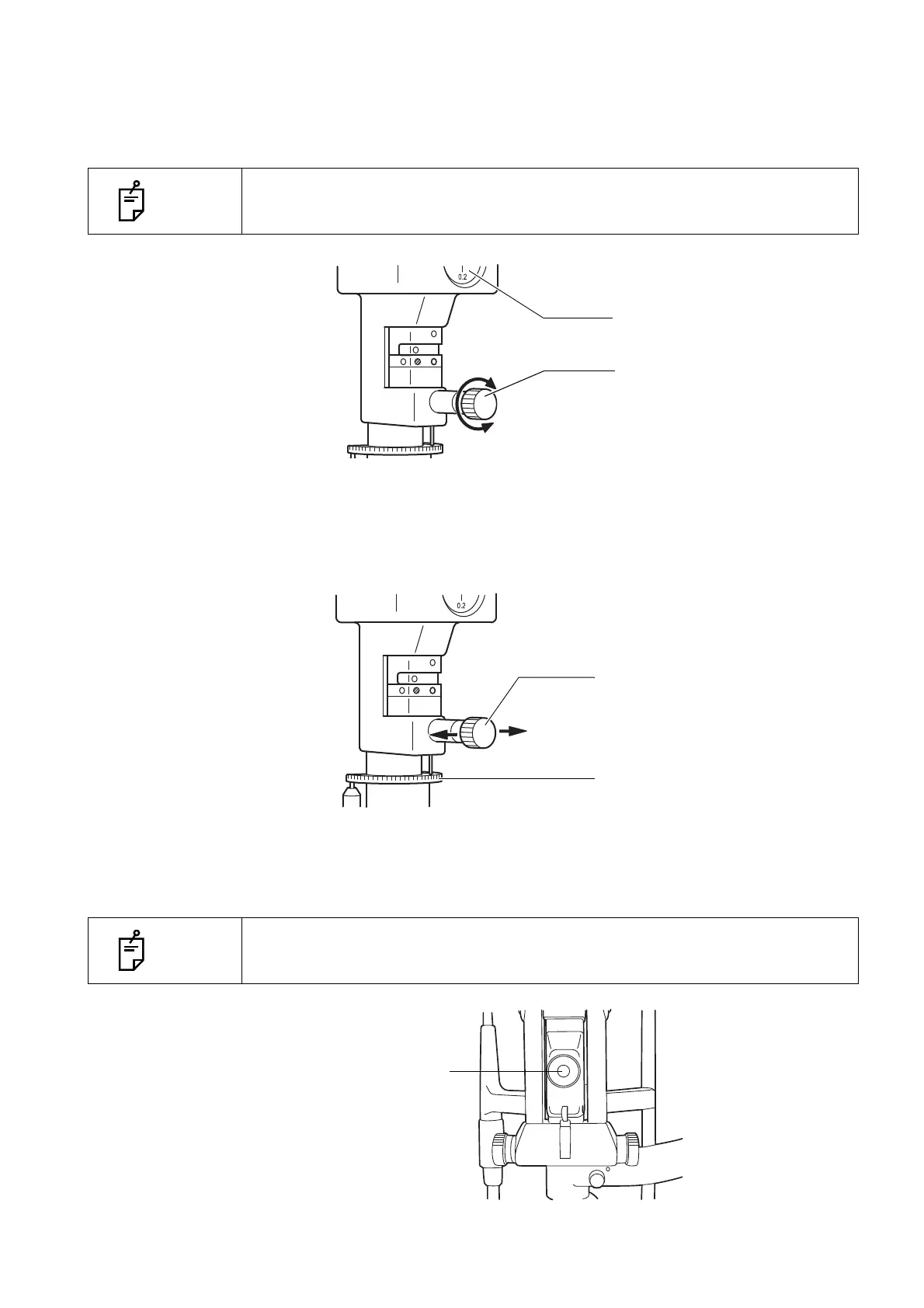 0.2

0.2