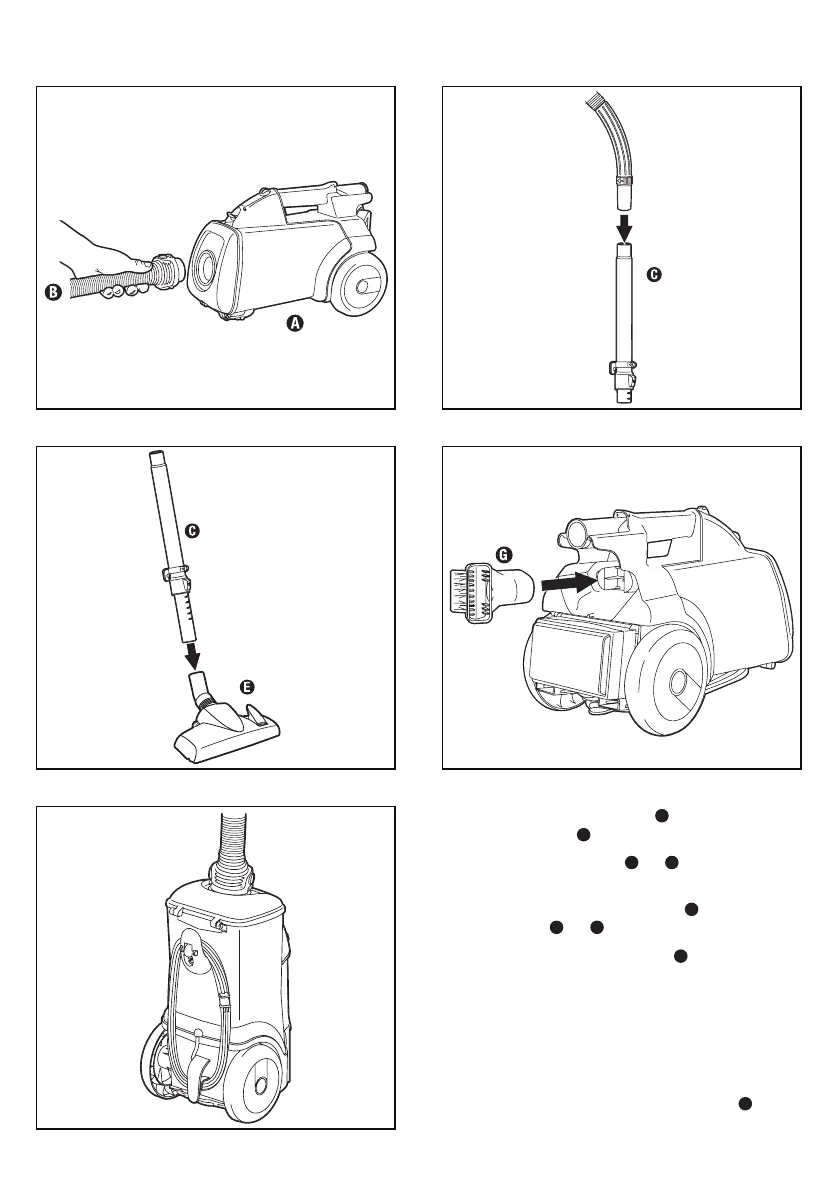 B

A

C

C

E

G