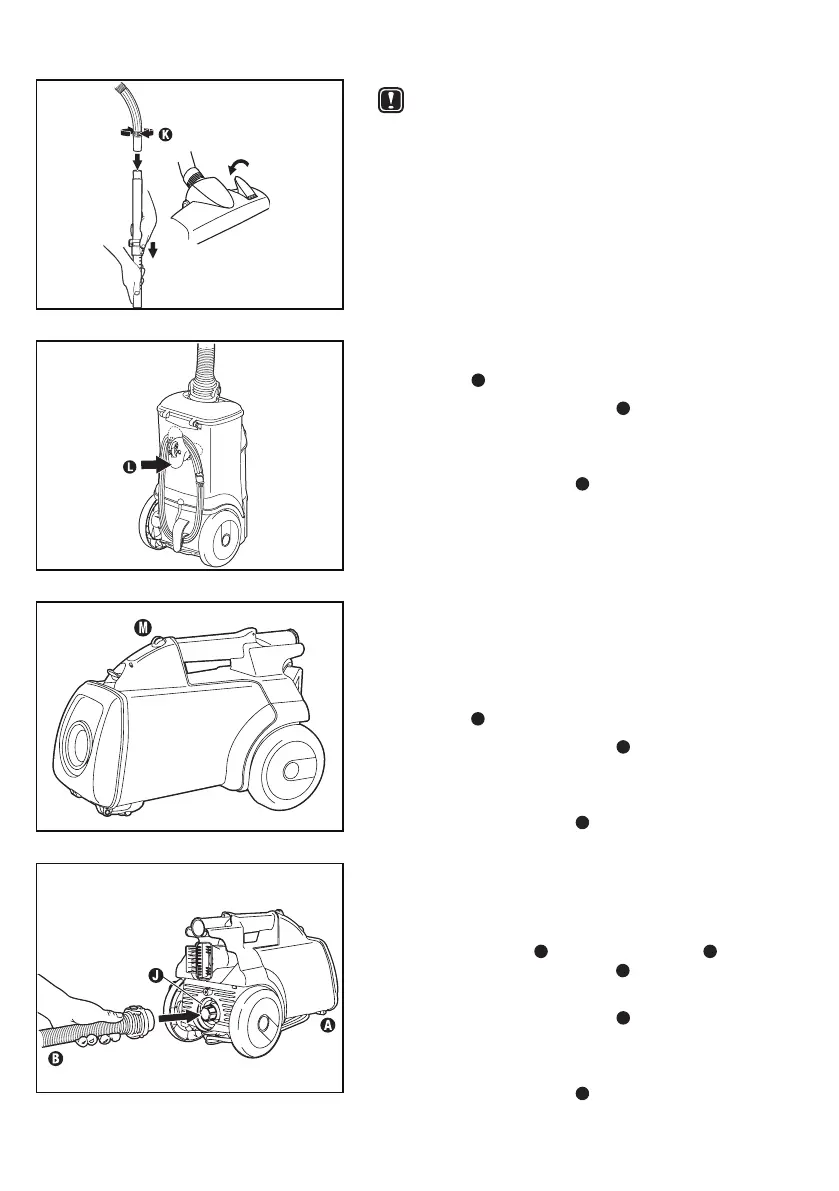 K

L

M

J

A

B