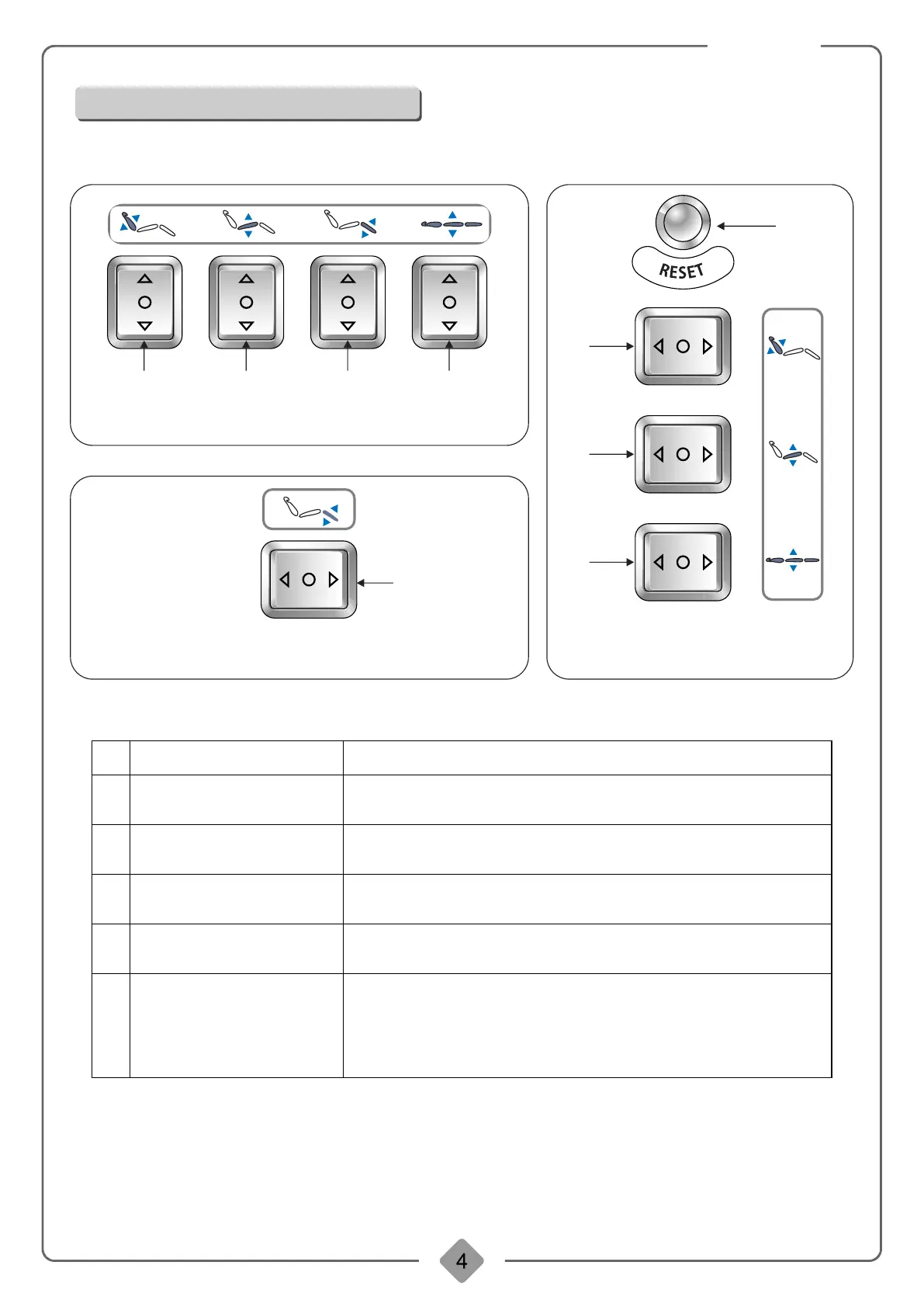 RESET

4