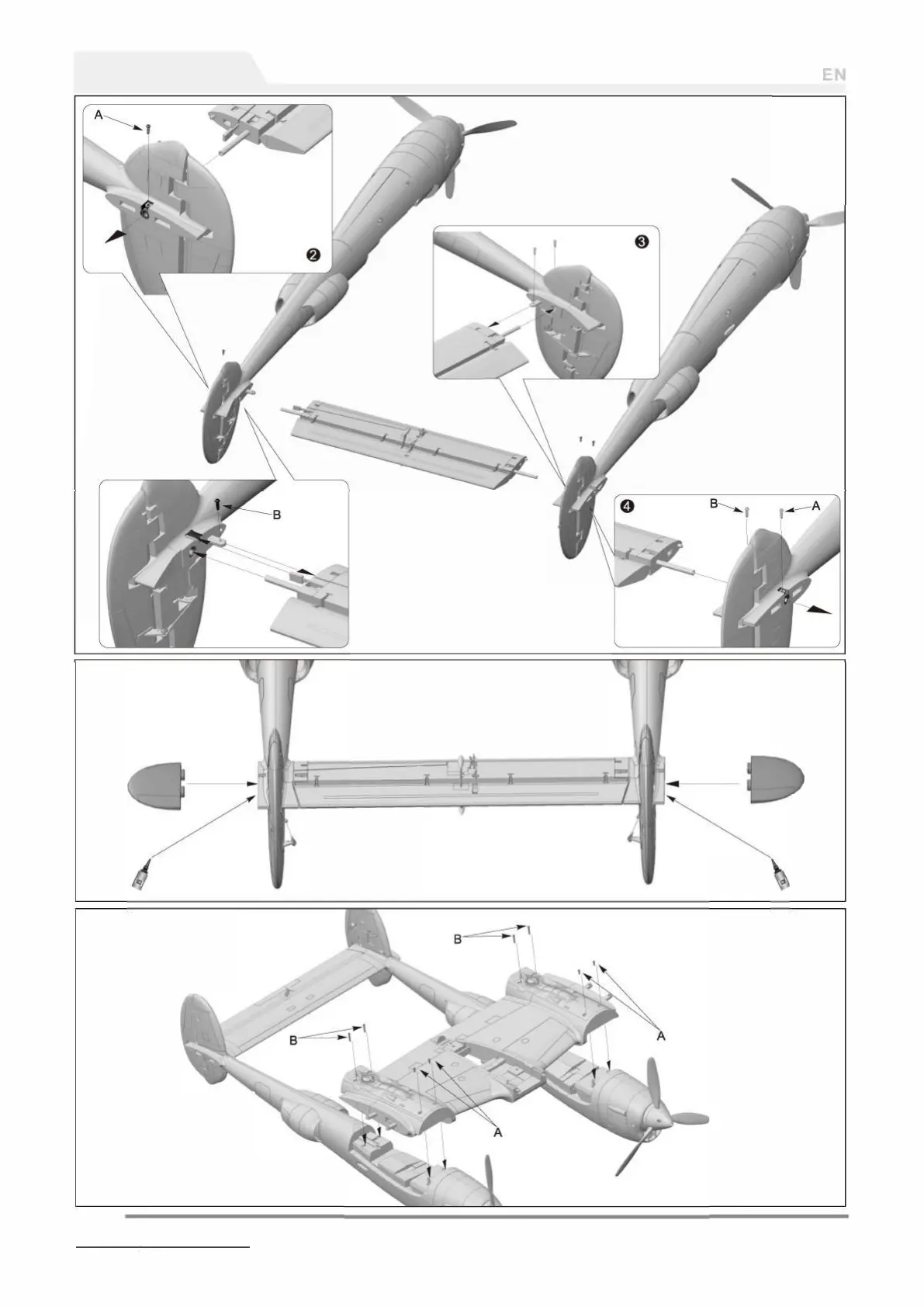 EN

A

❷

❸

B

❹

B

A

B

A

B

A