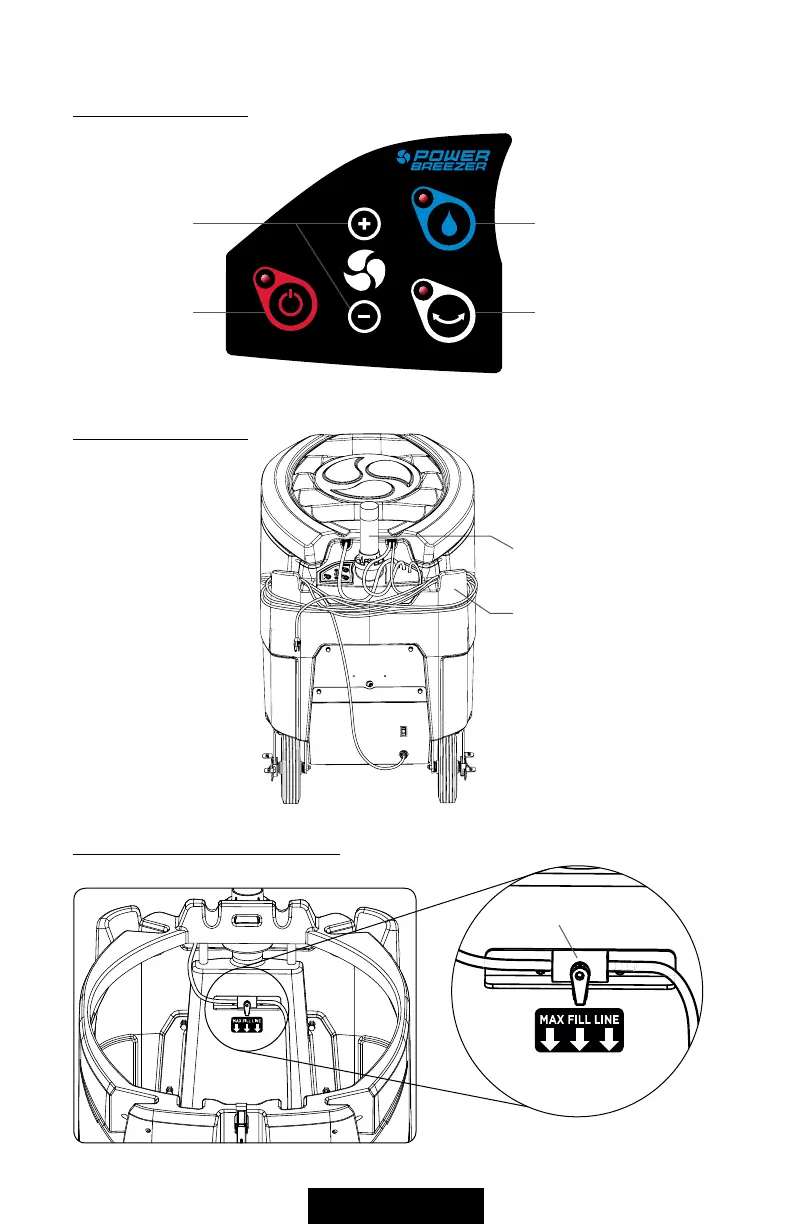 POWER BREEZER

MAX FILL LINE

MAX FILL LINE