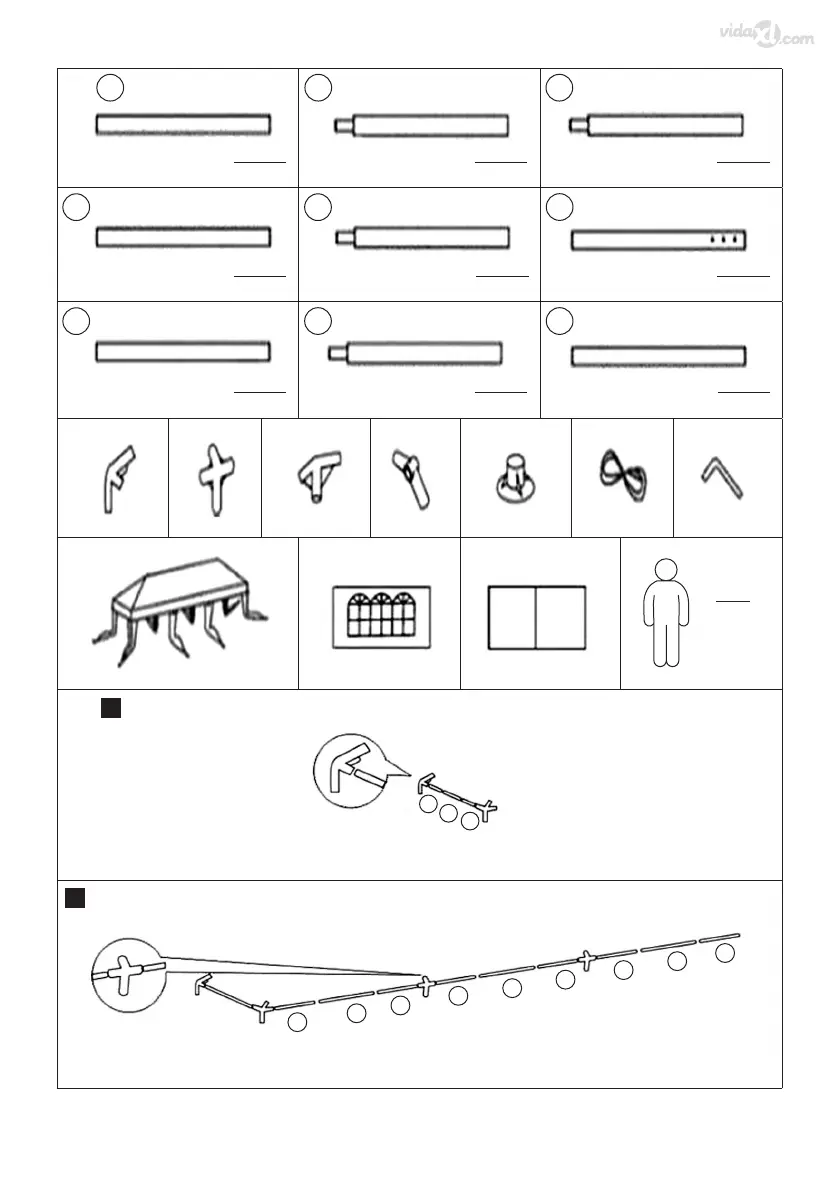 vidaXL.com