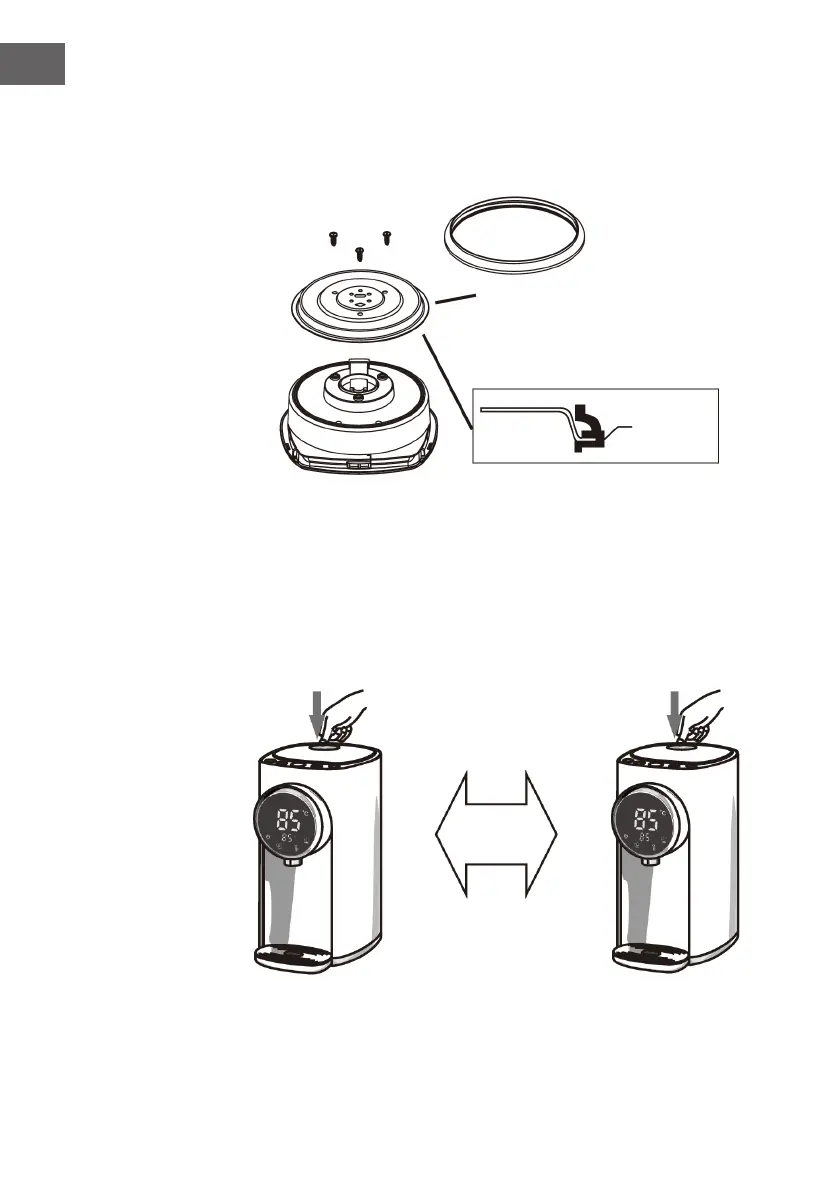 85
85
85
85