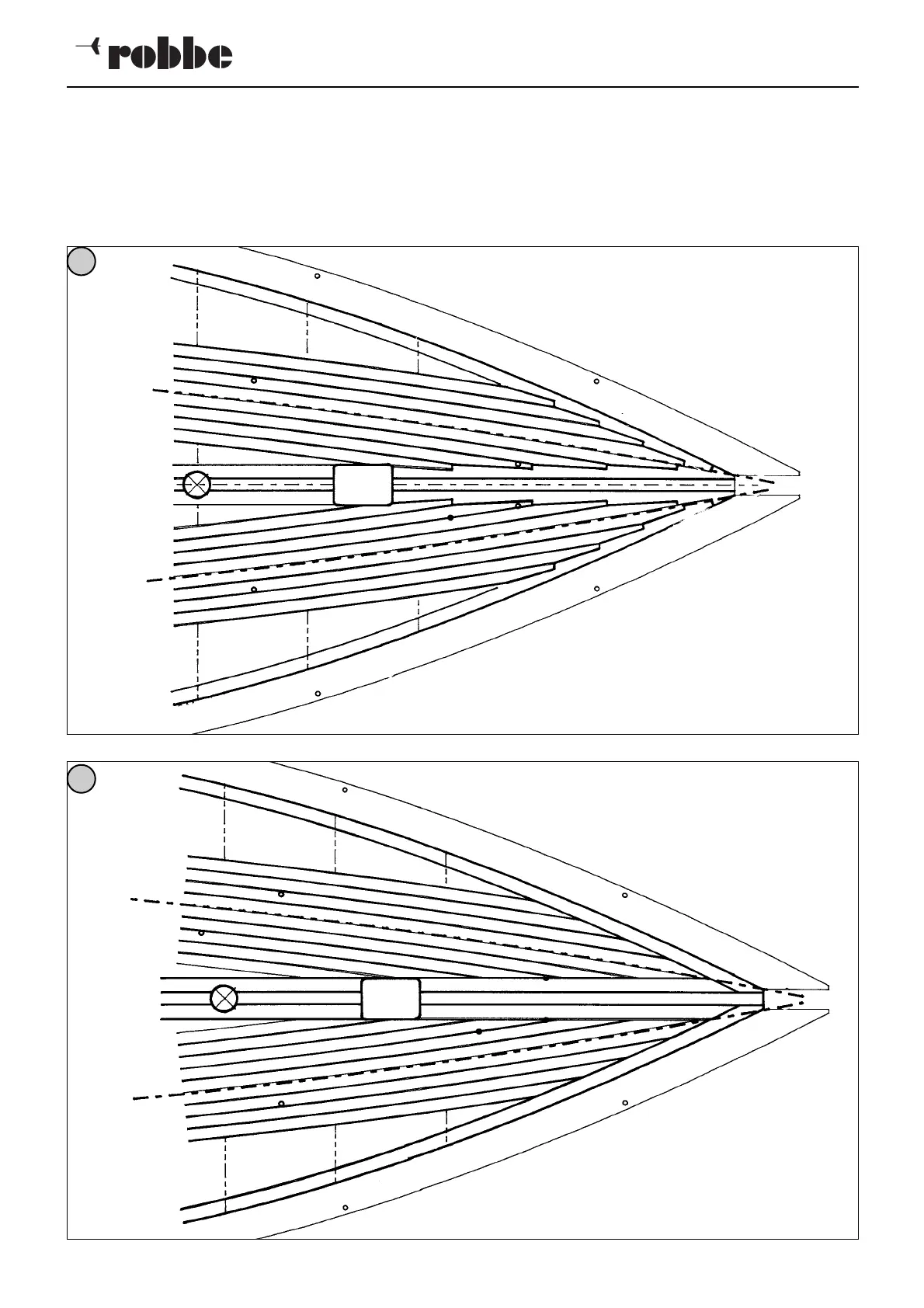 robbe