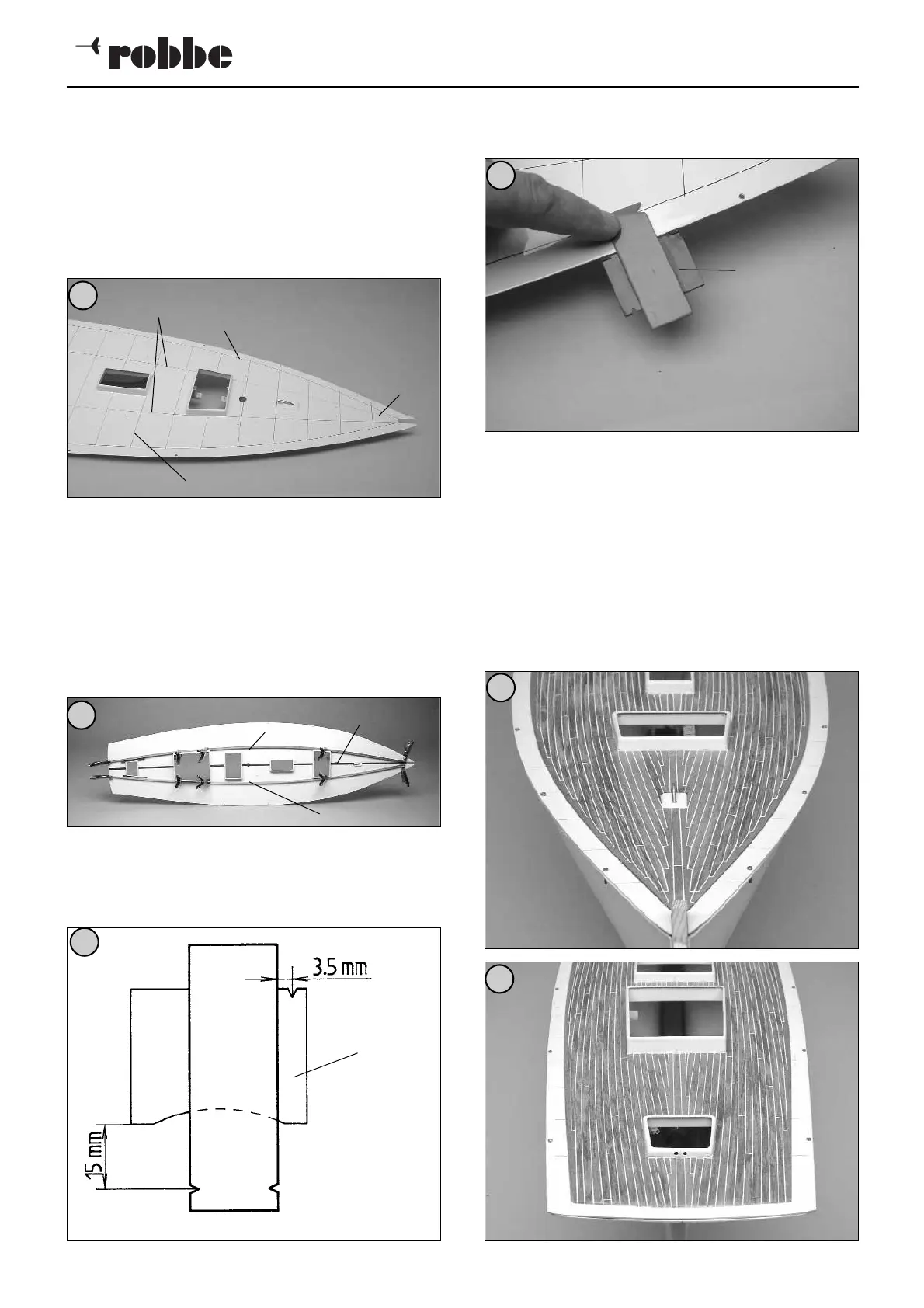 robbe

3.5 mm

15 mm