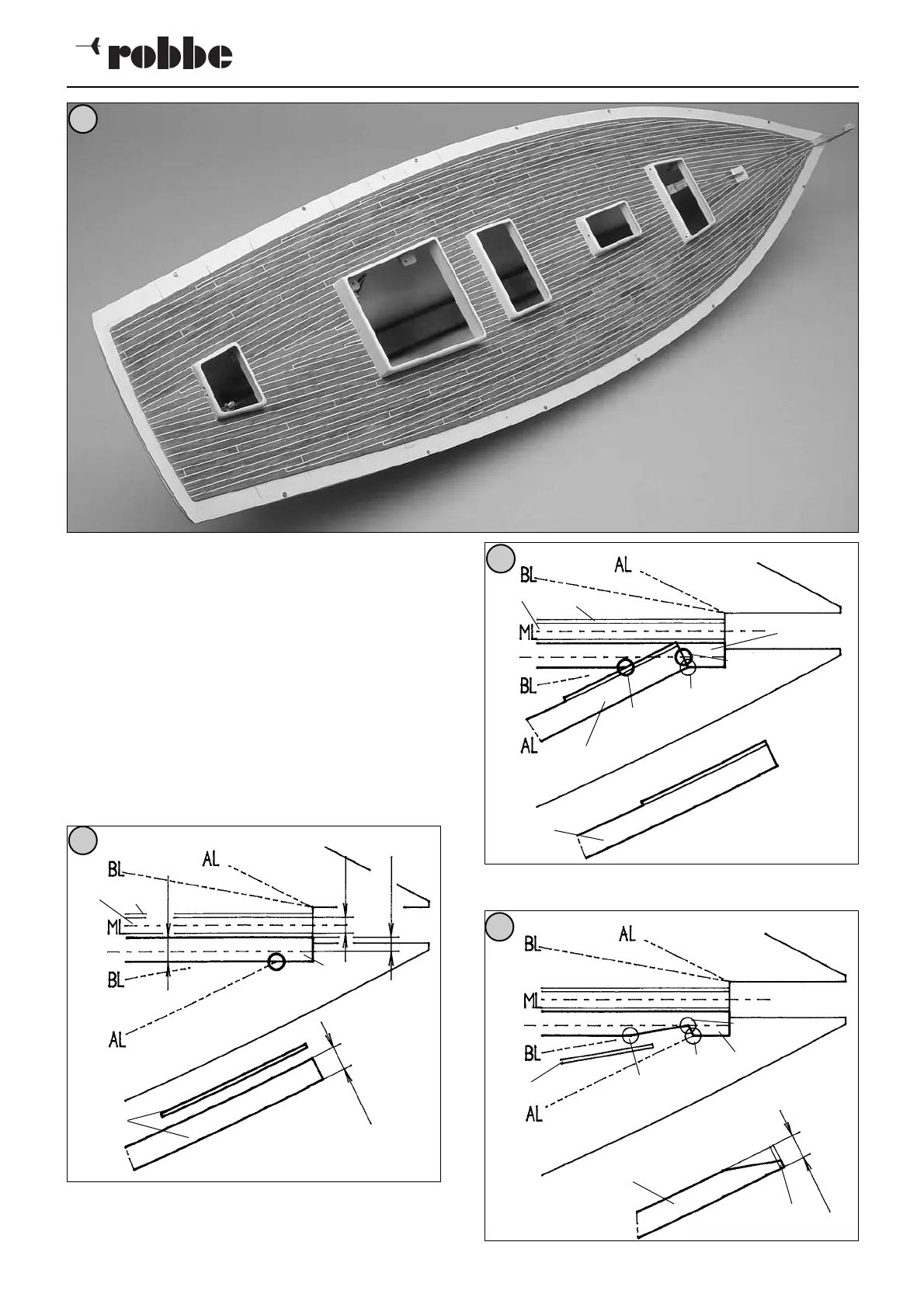 robbe

BL
AL
ML
BL
AL

BL
AL
ML
BL
AL

BL
AL
ML
BL
AL