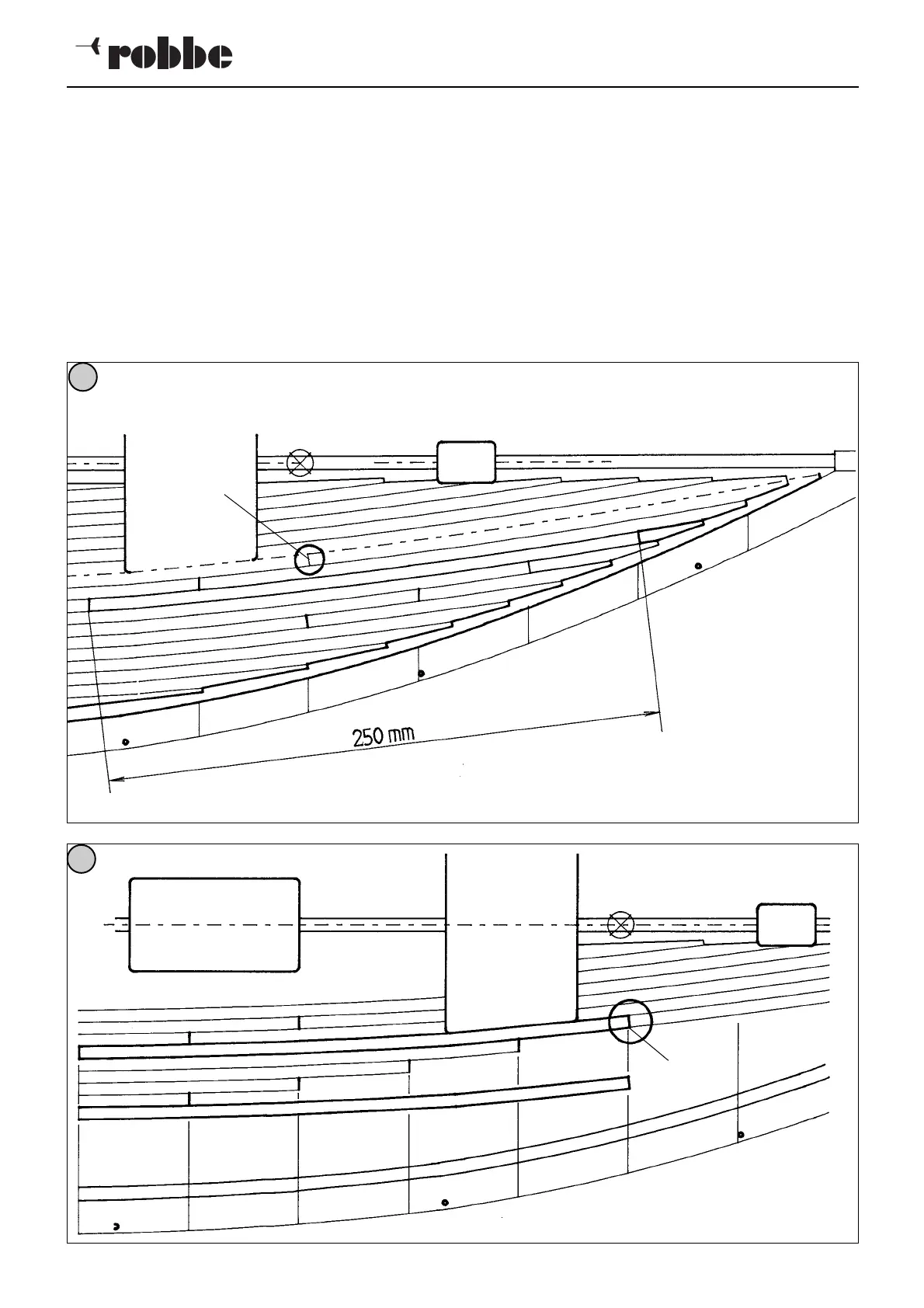 robbe

250 mm