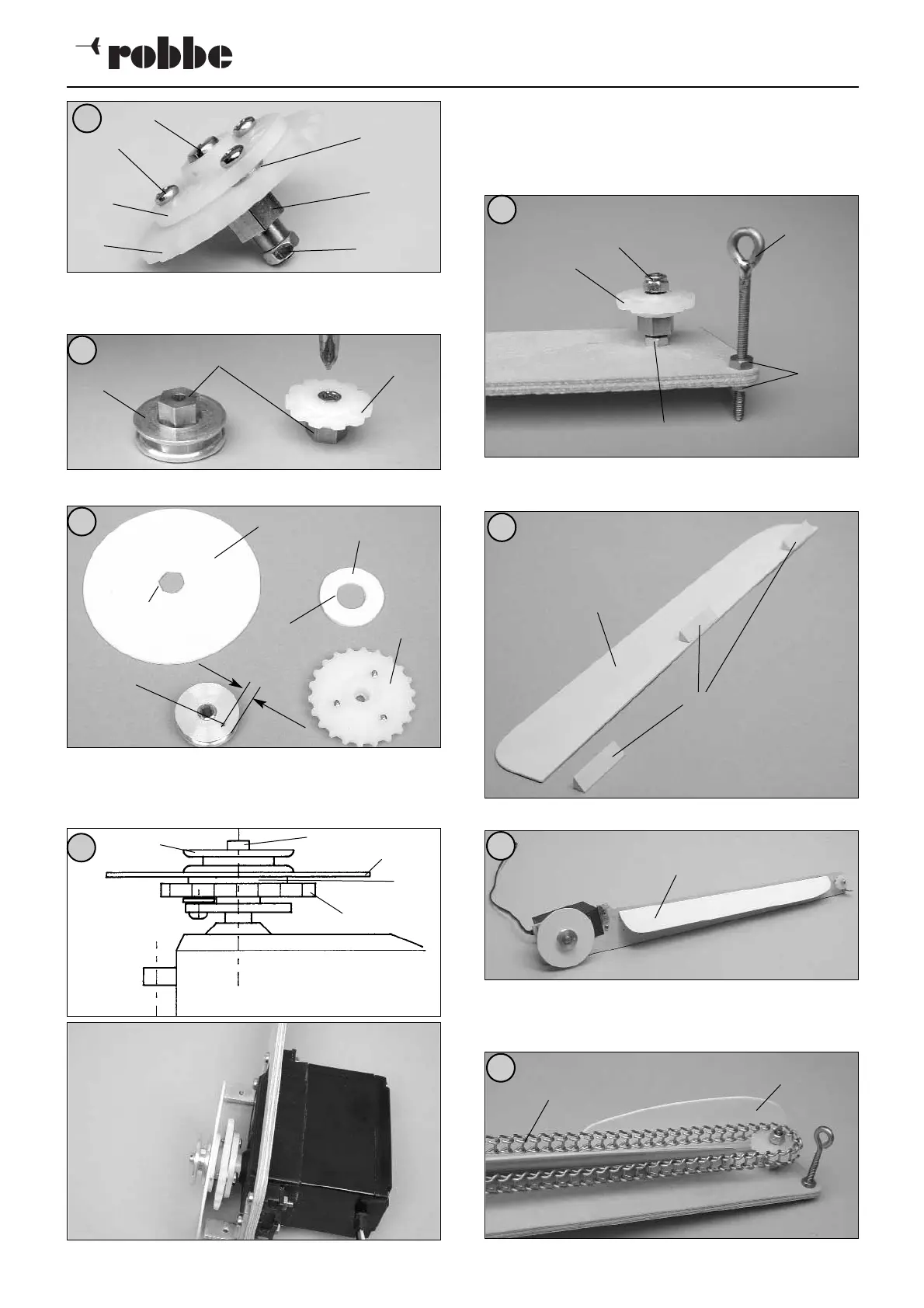 robbe