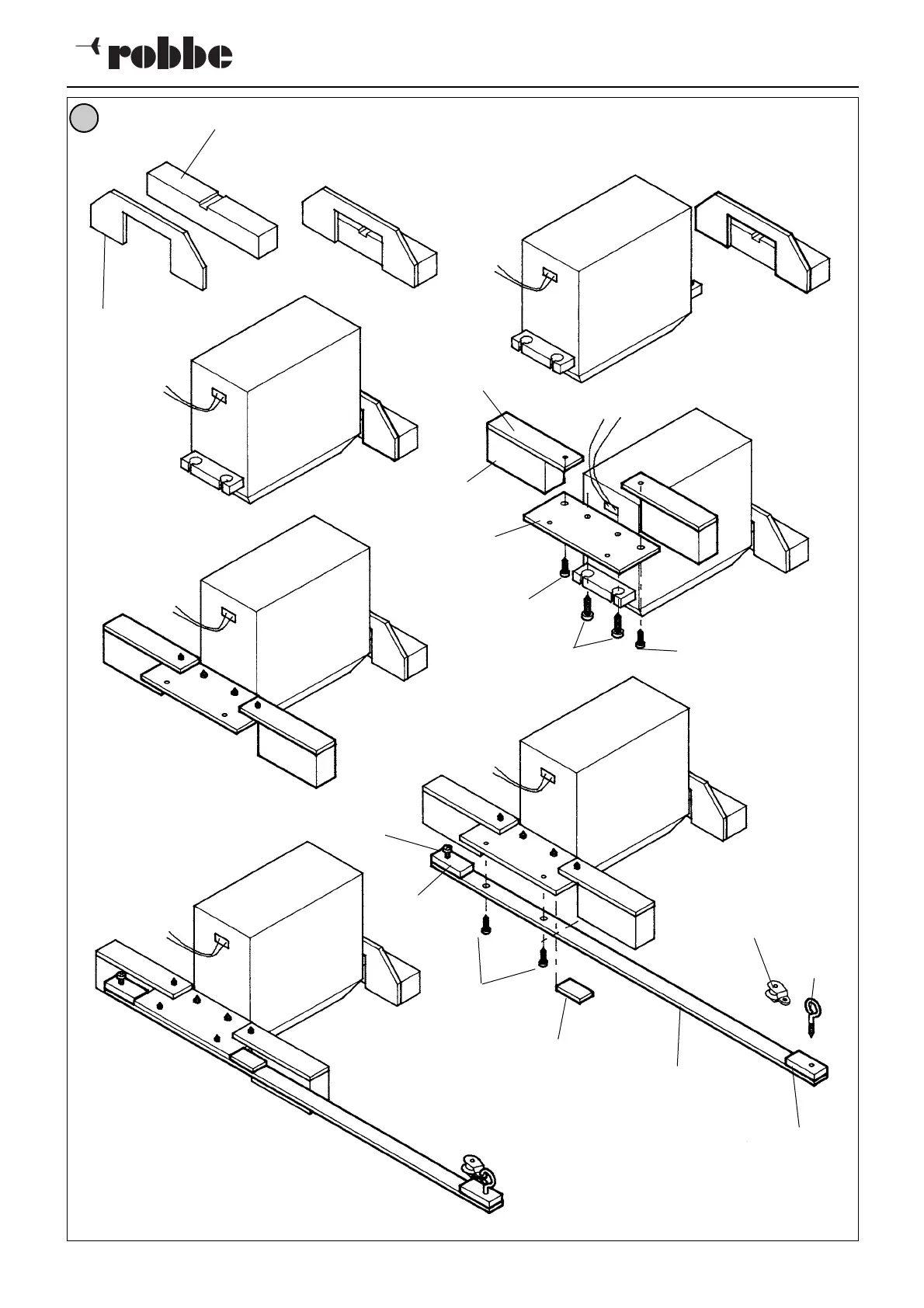 robbe