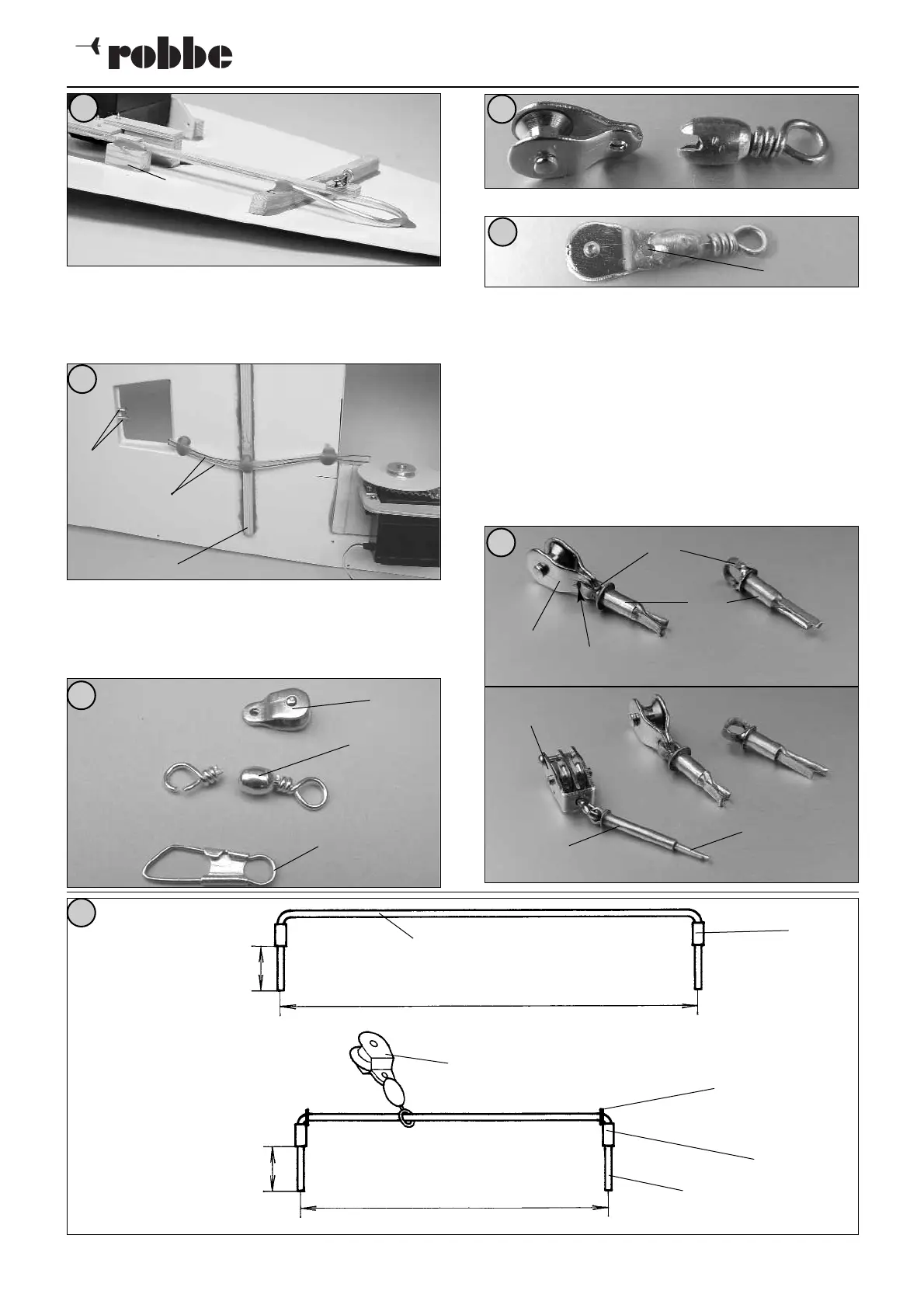 robbe