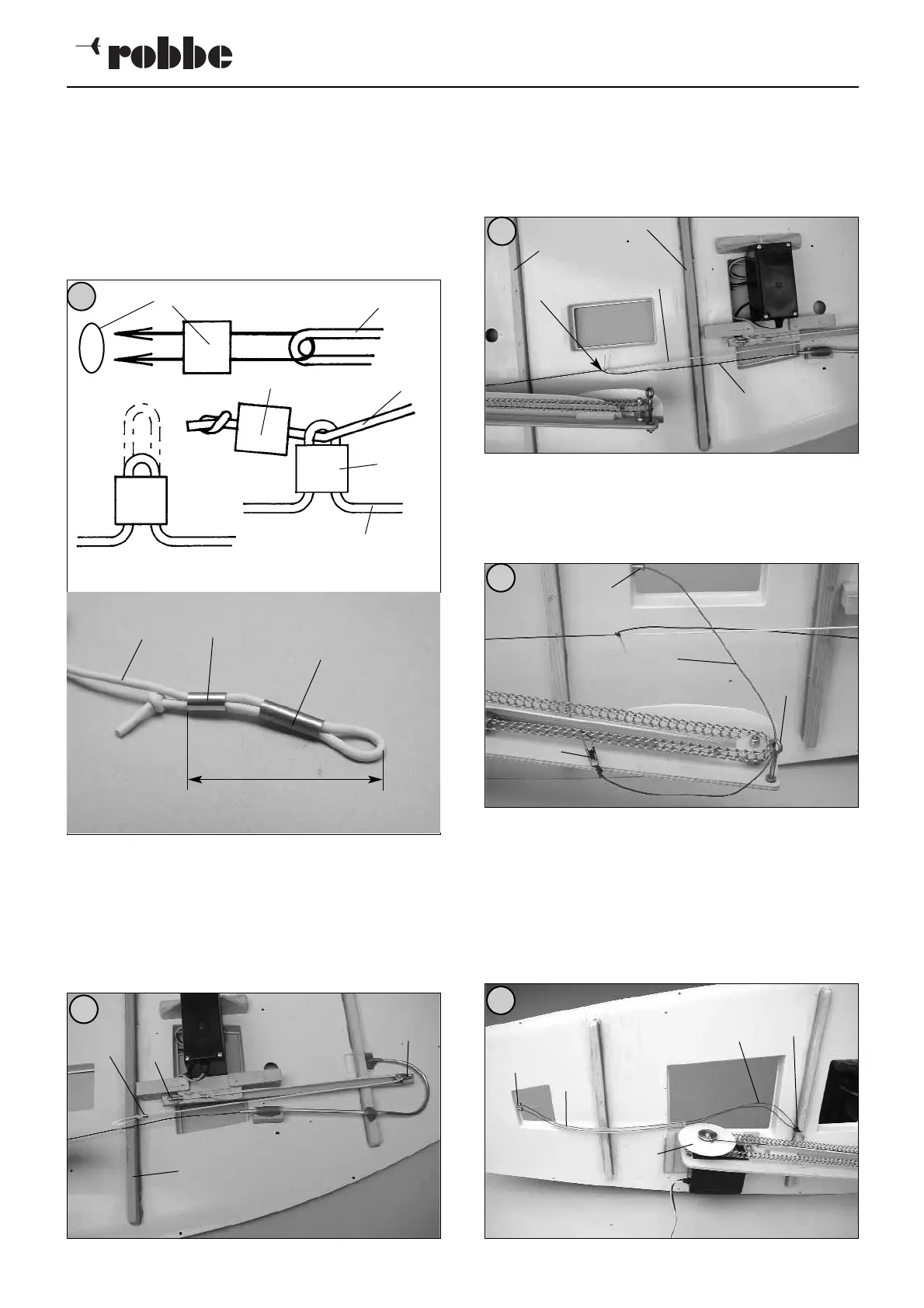 robbe