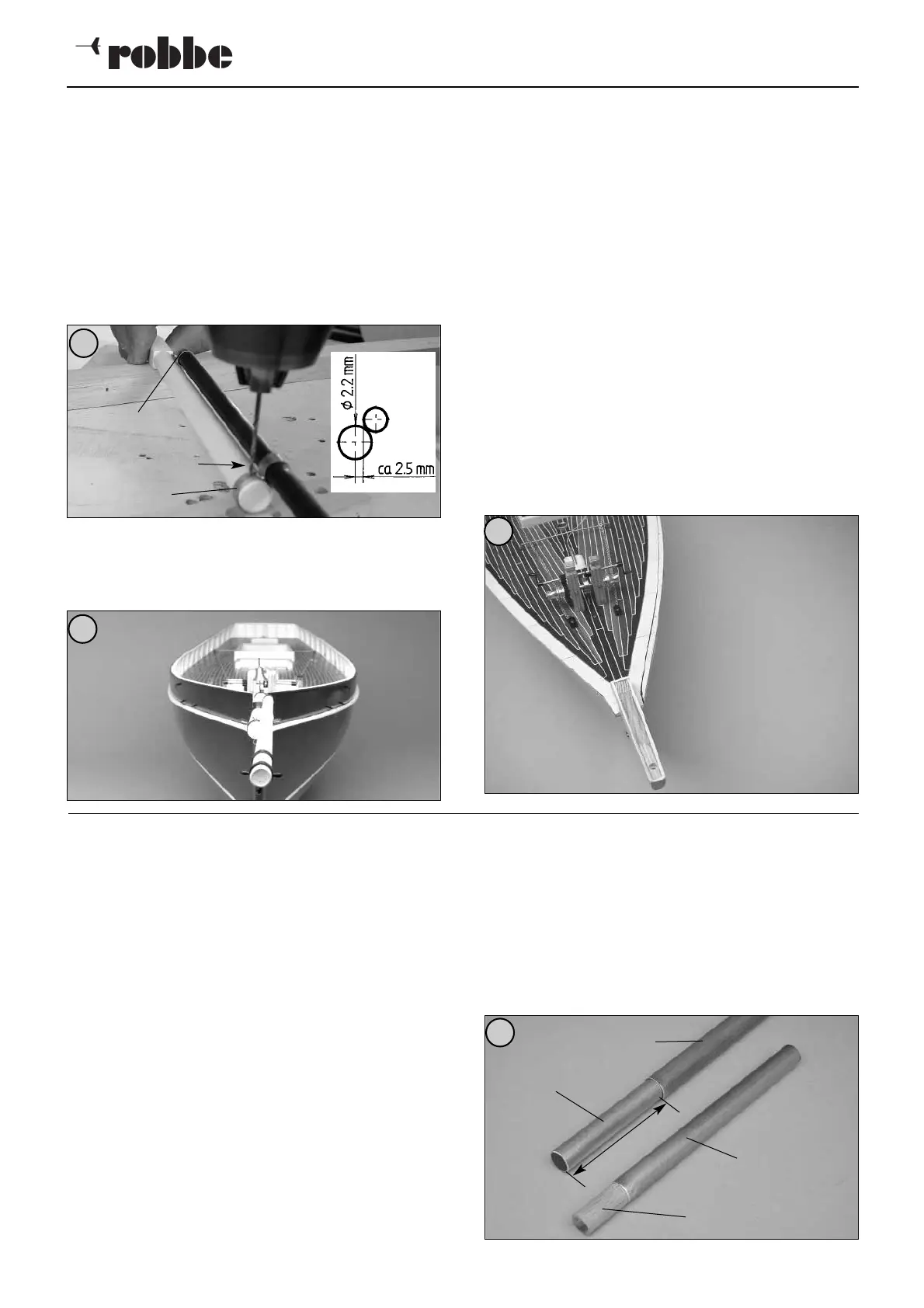 robbe

ø 2.2 mm

ca 2.5 mm