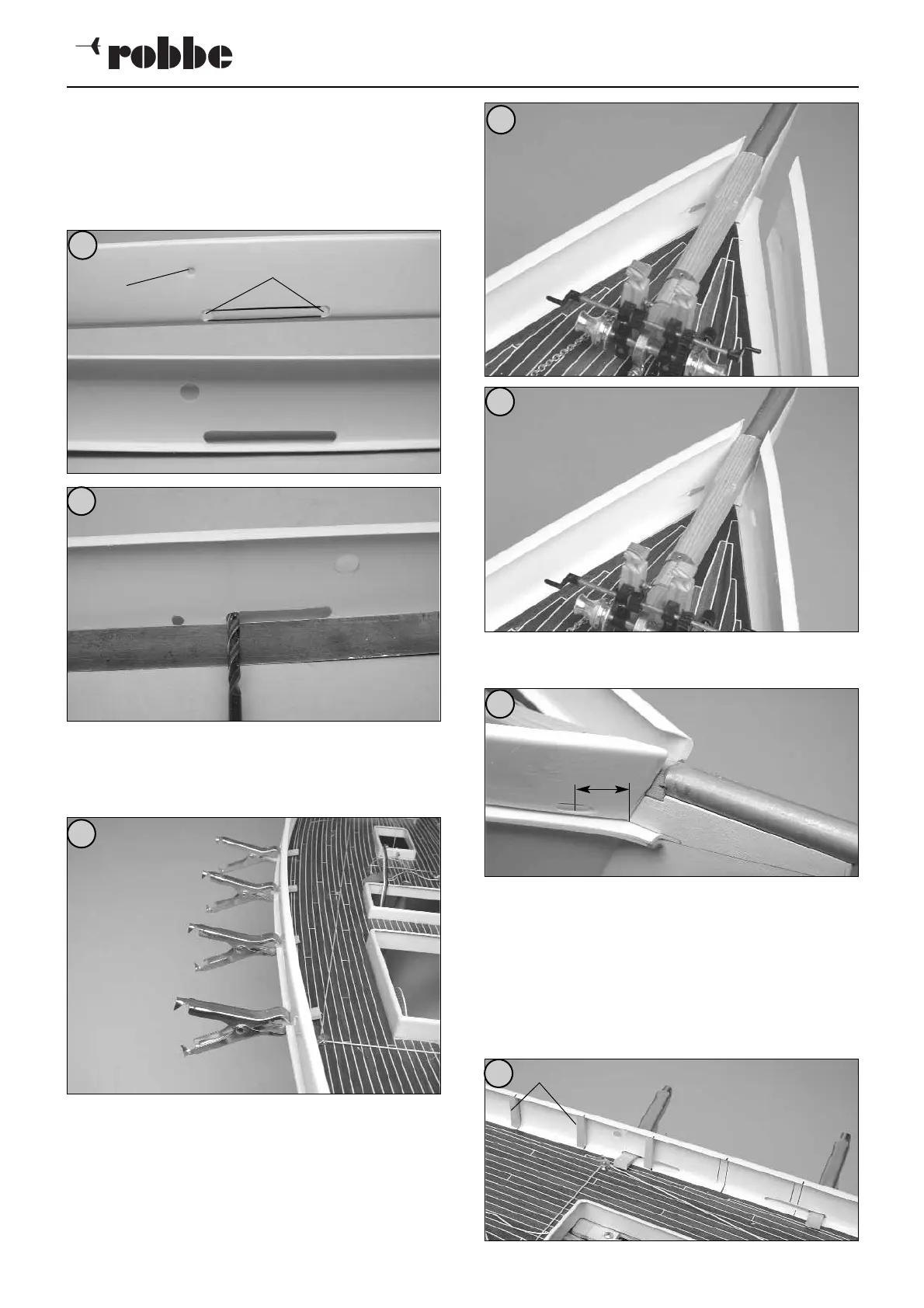 robbe