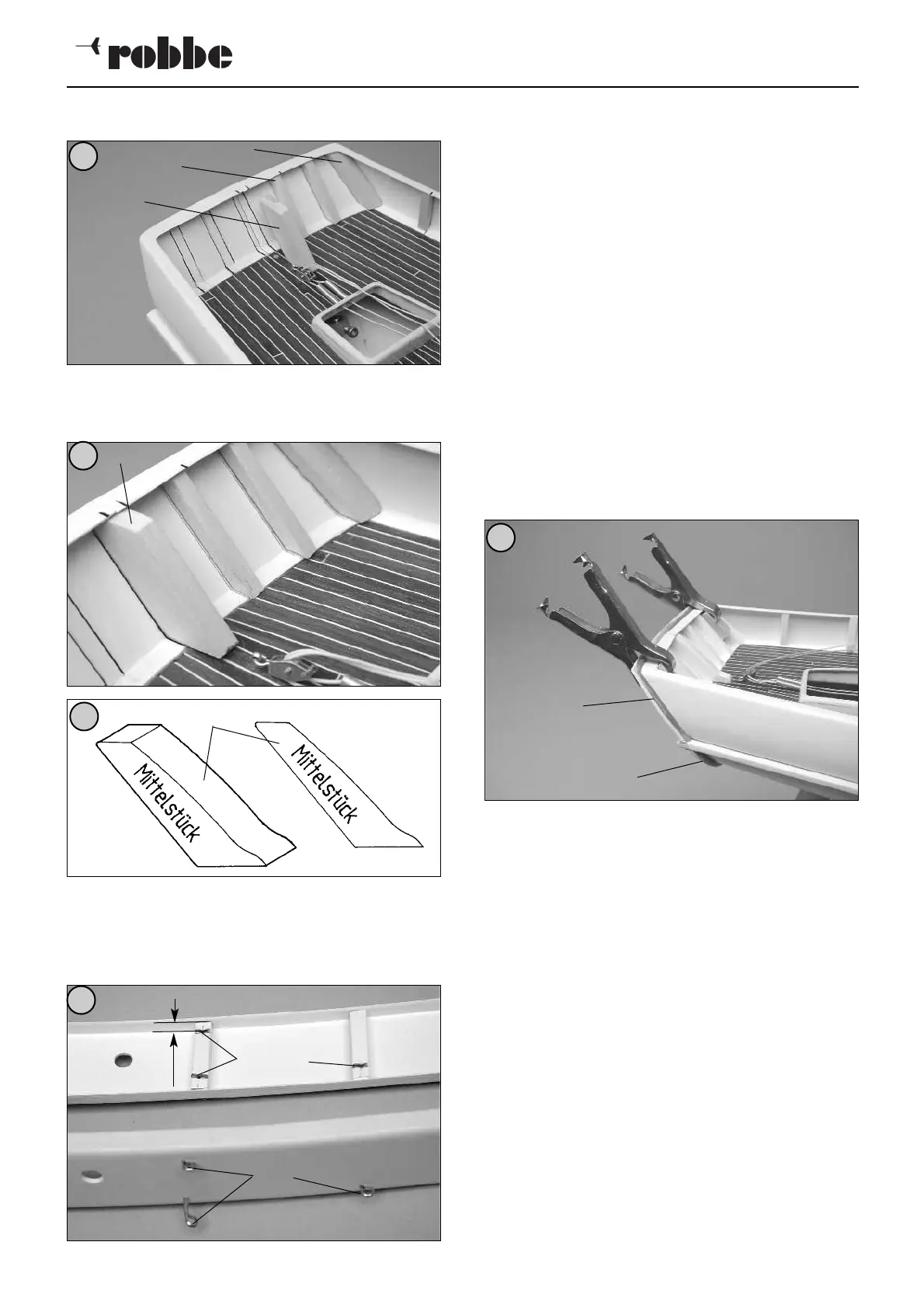 robbe

Mittelstück

Mittelstück