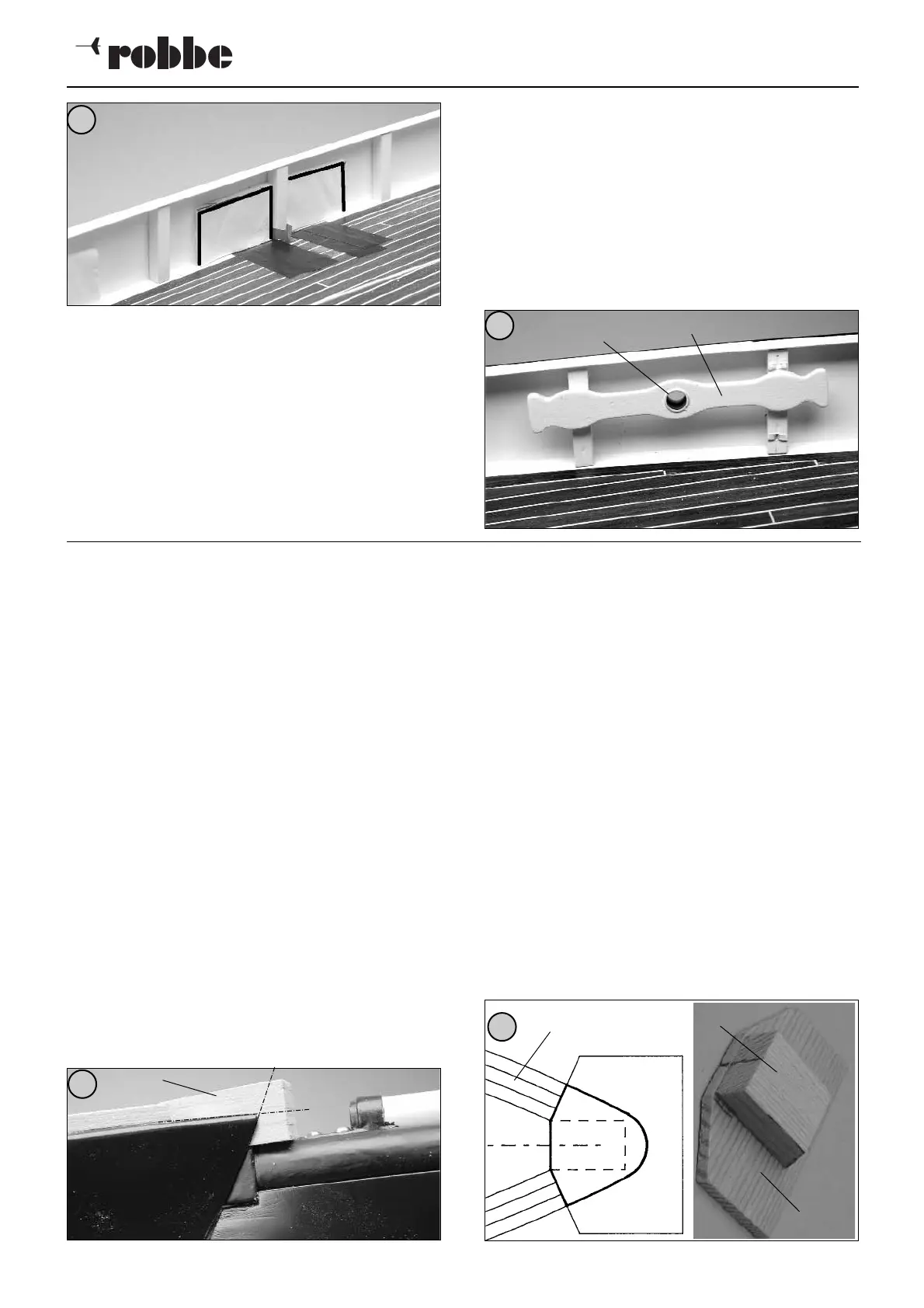 robbe