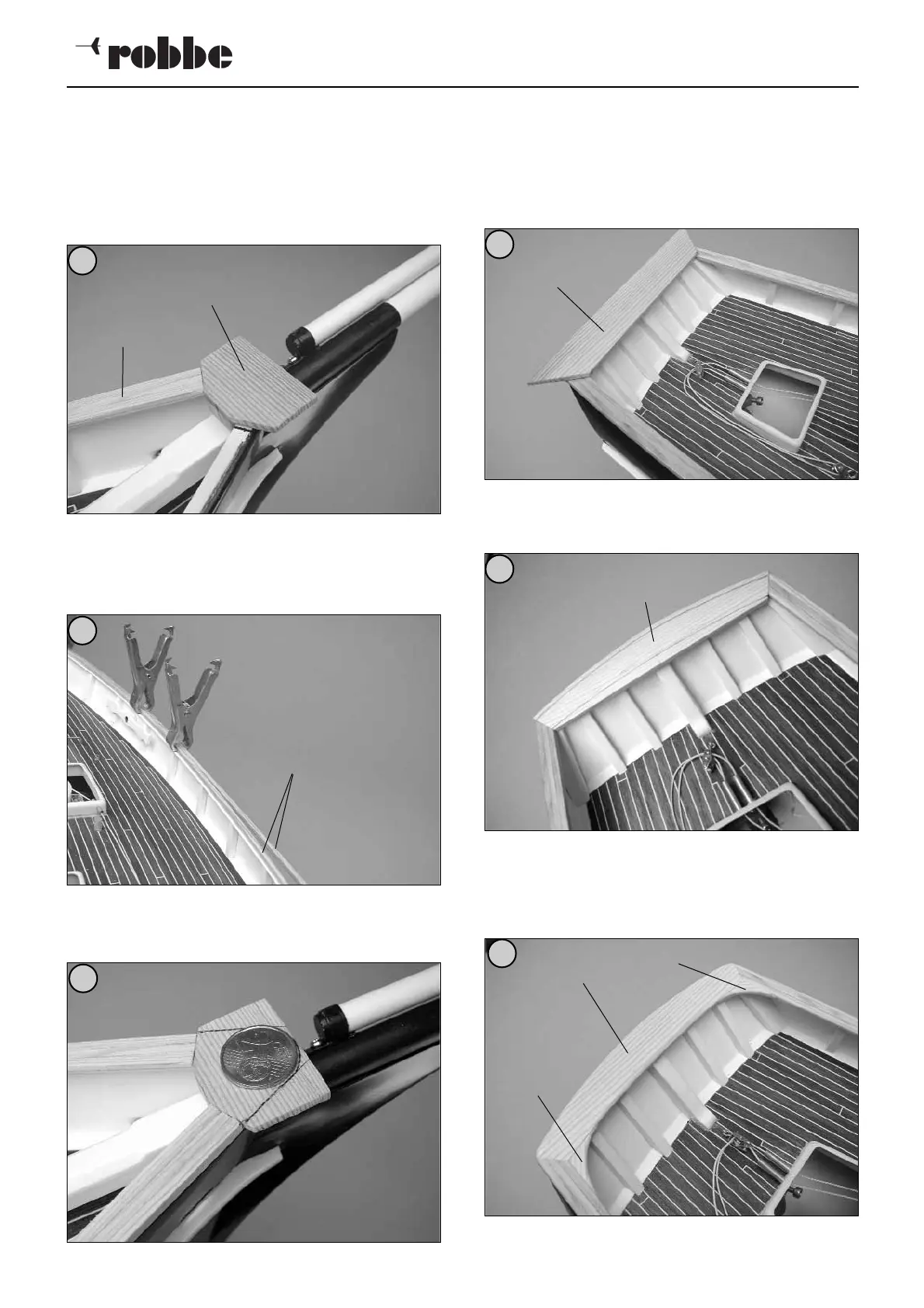 robbe