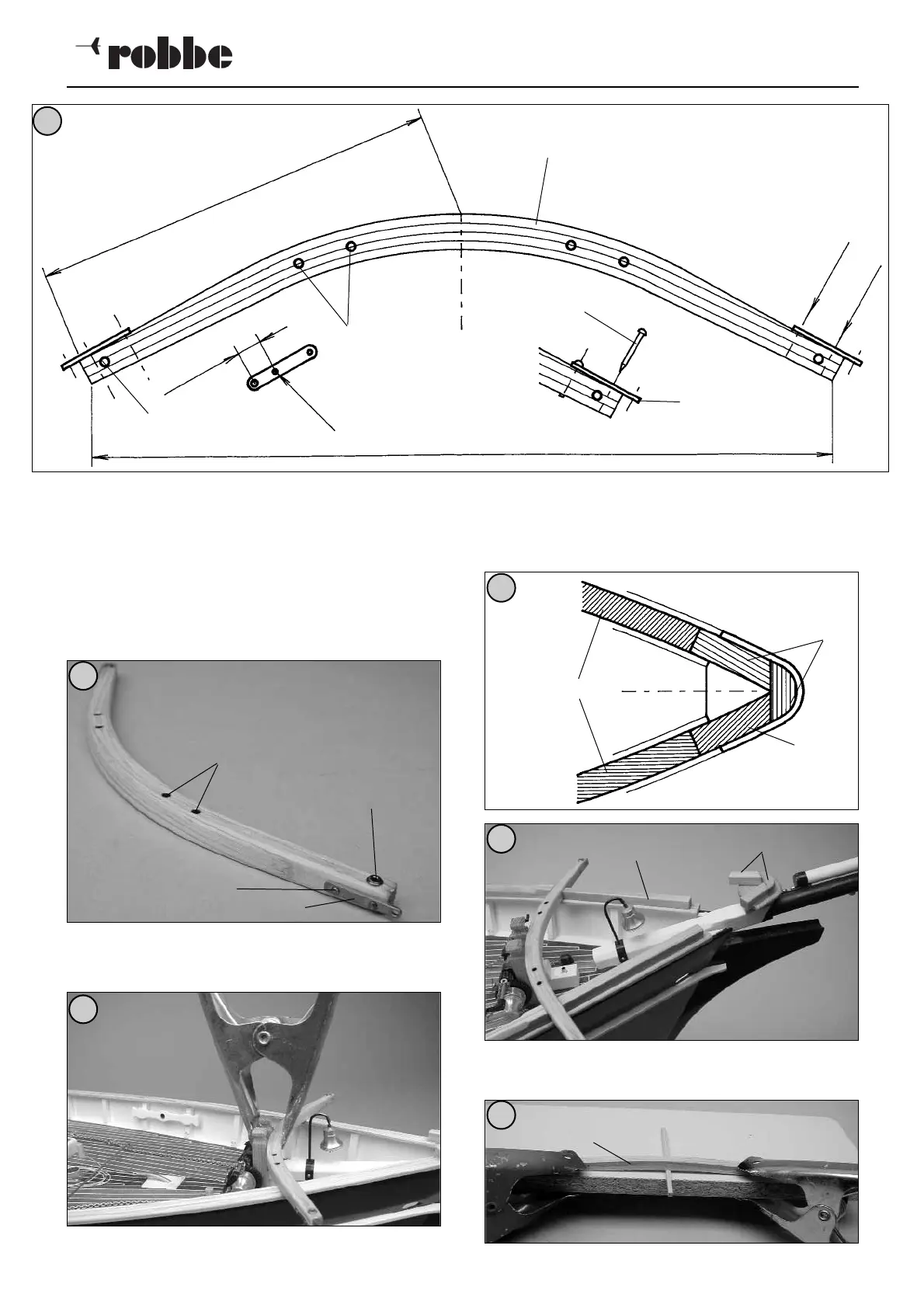 robbe