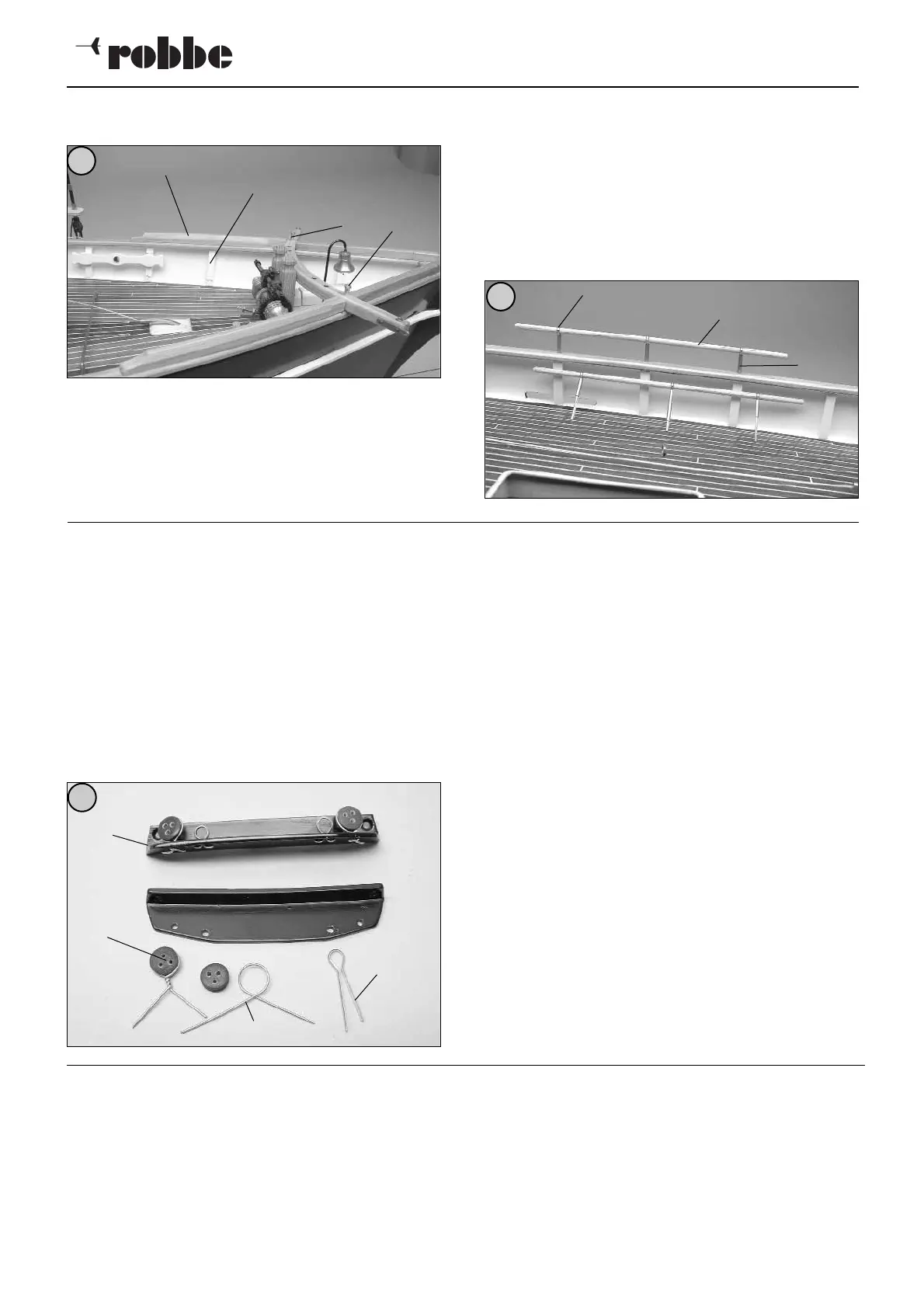 robbe