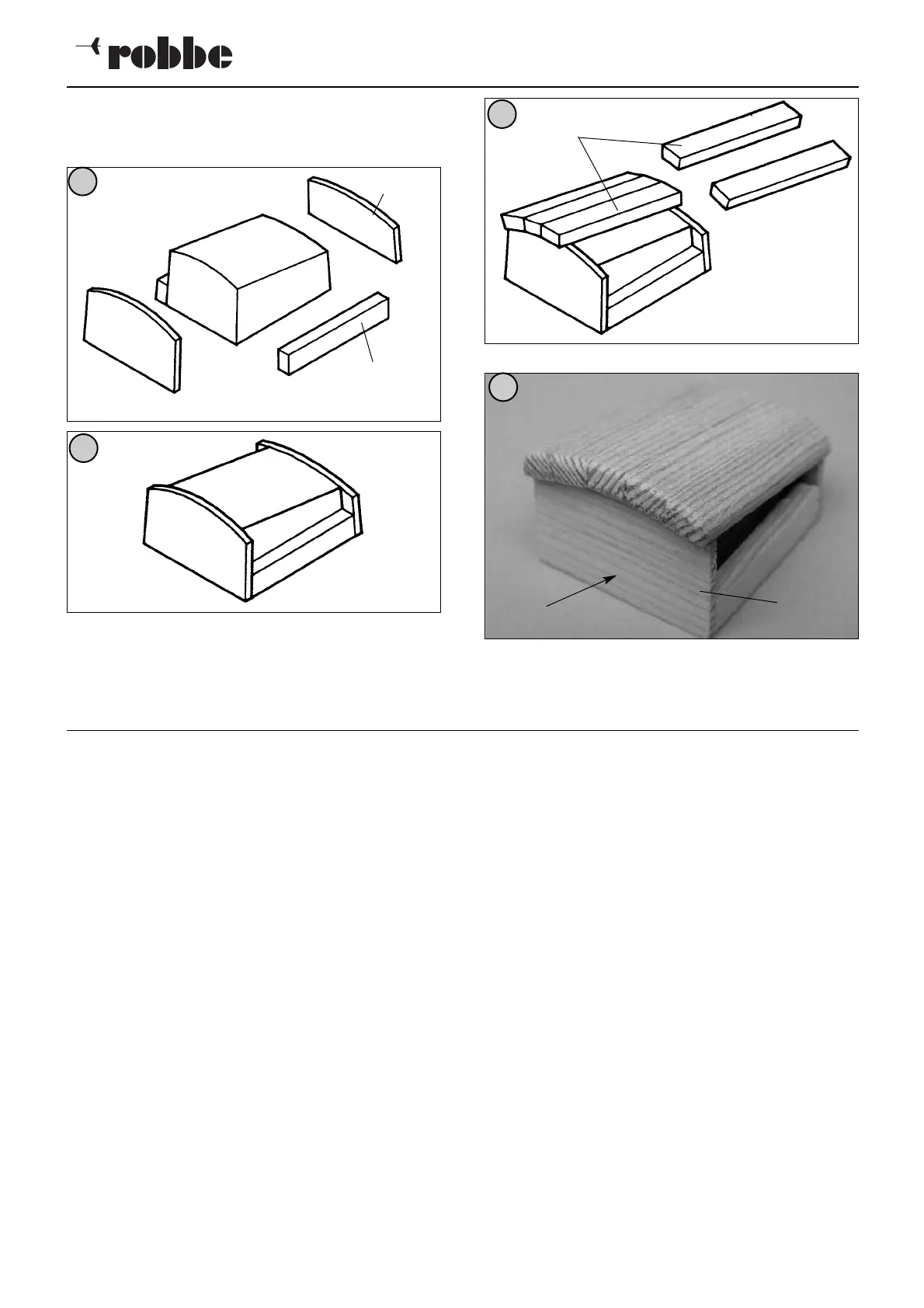 robbe