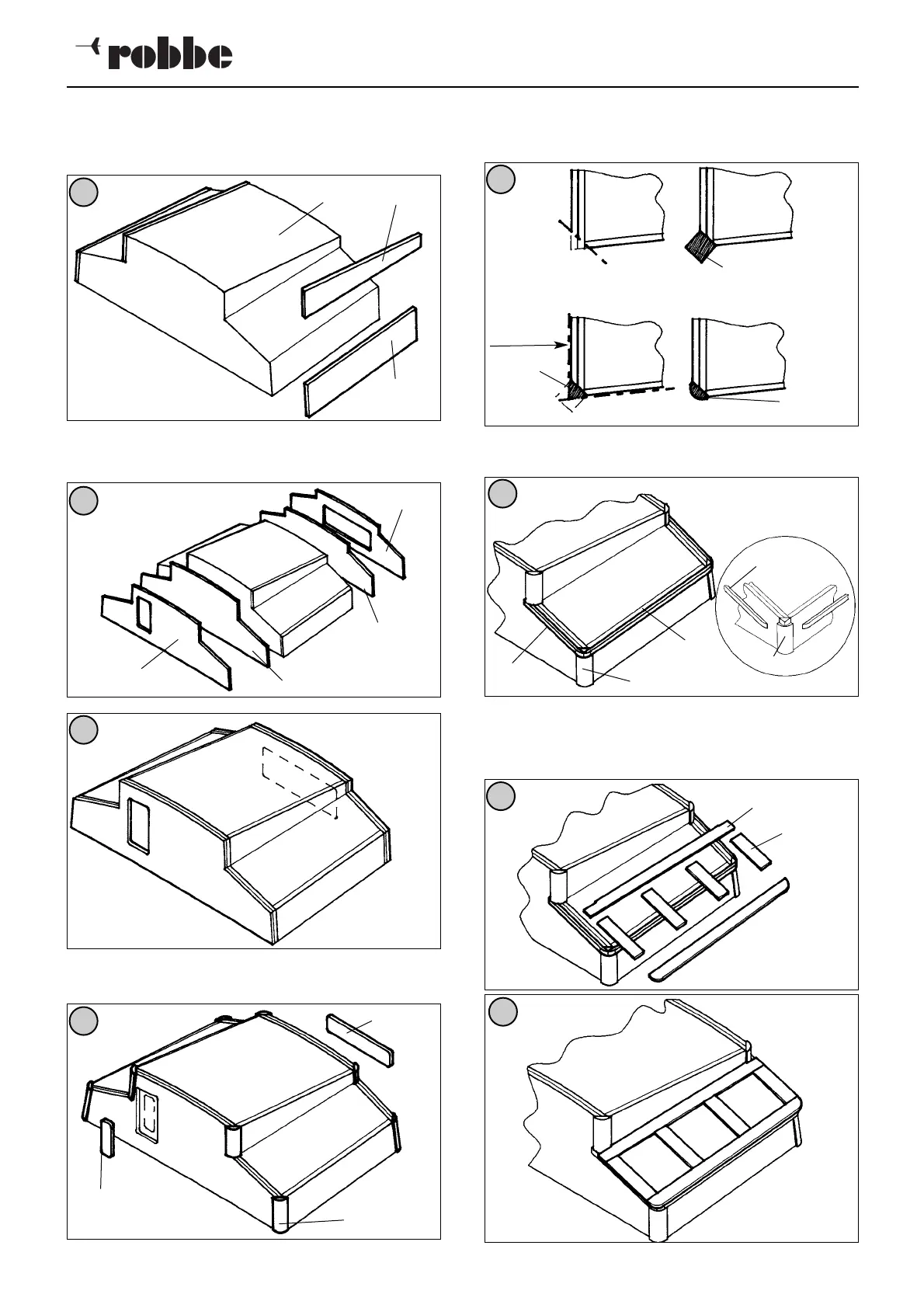 robbe