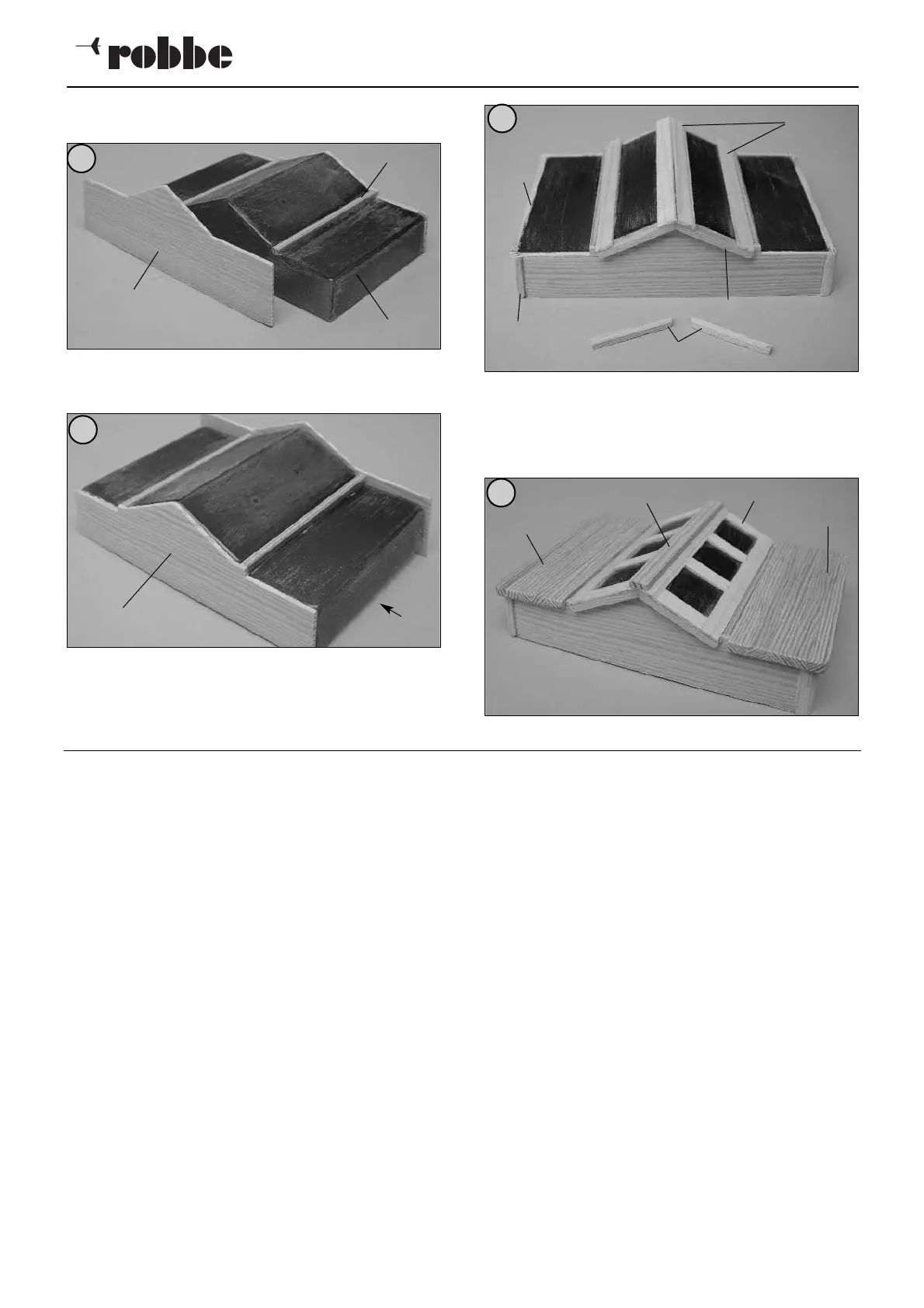 robbe