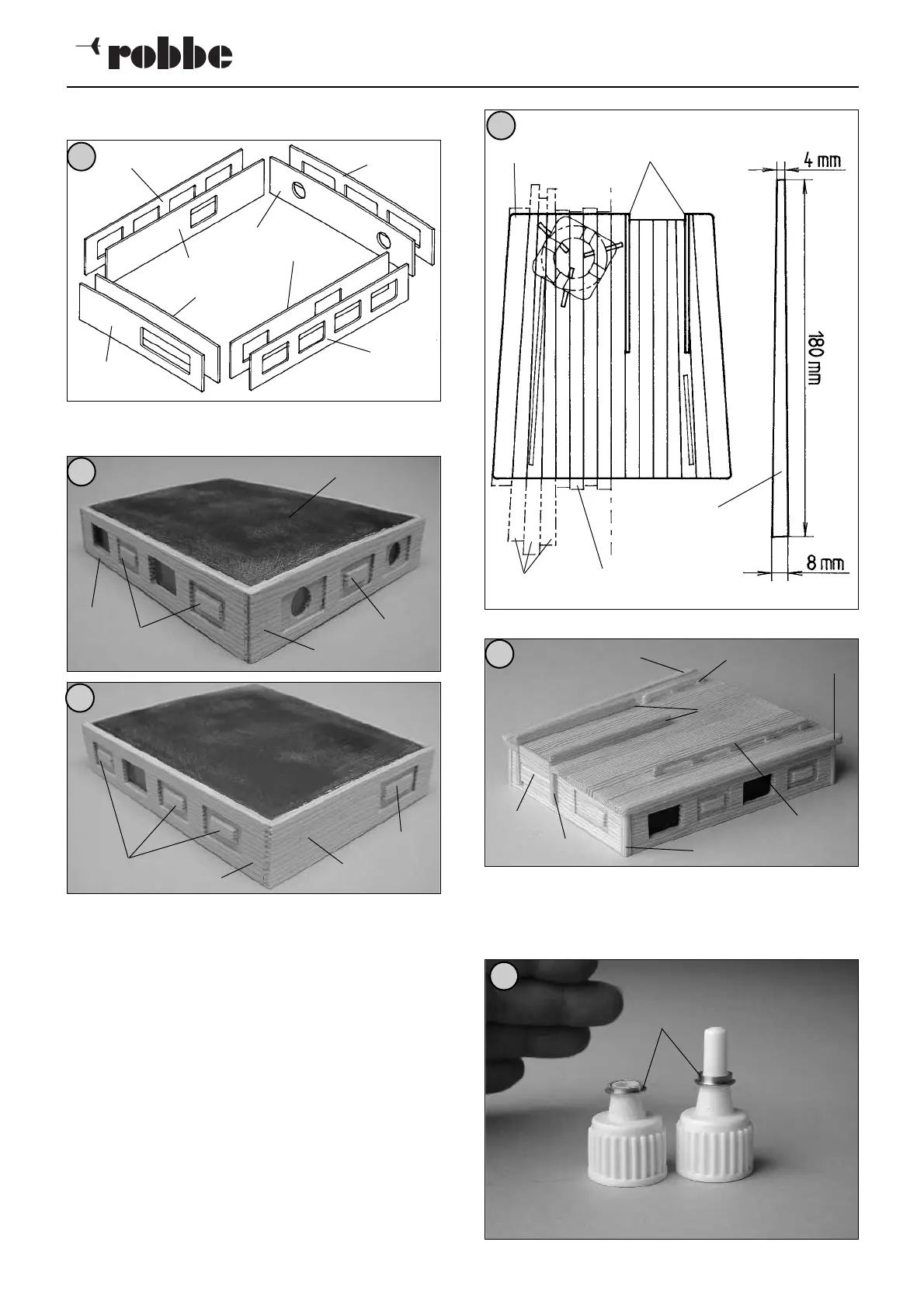 robbe

4 mm

180 mm

8 mm