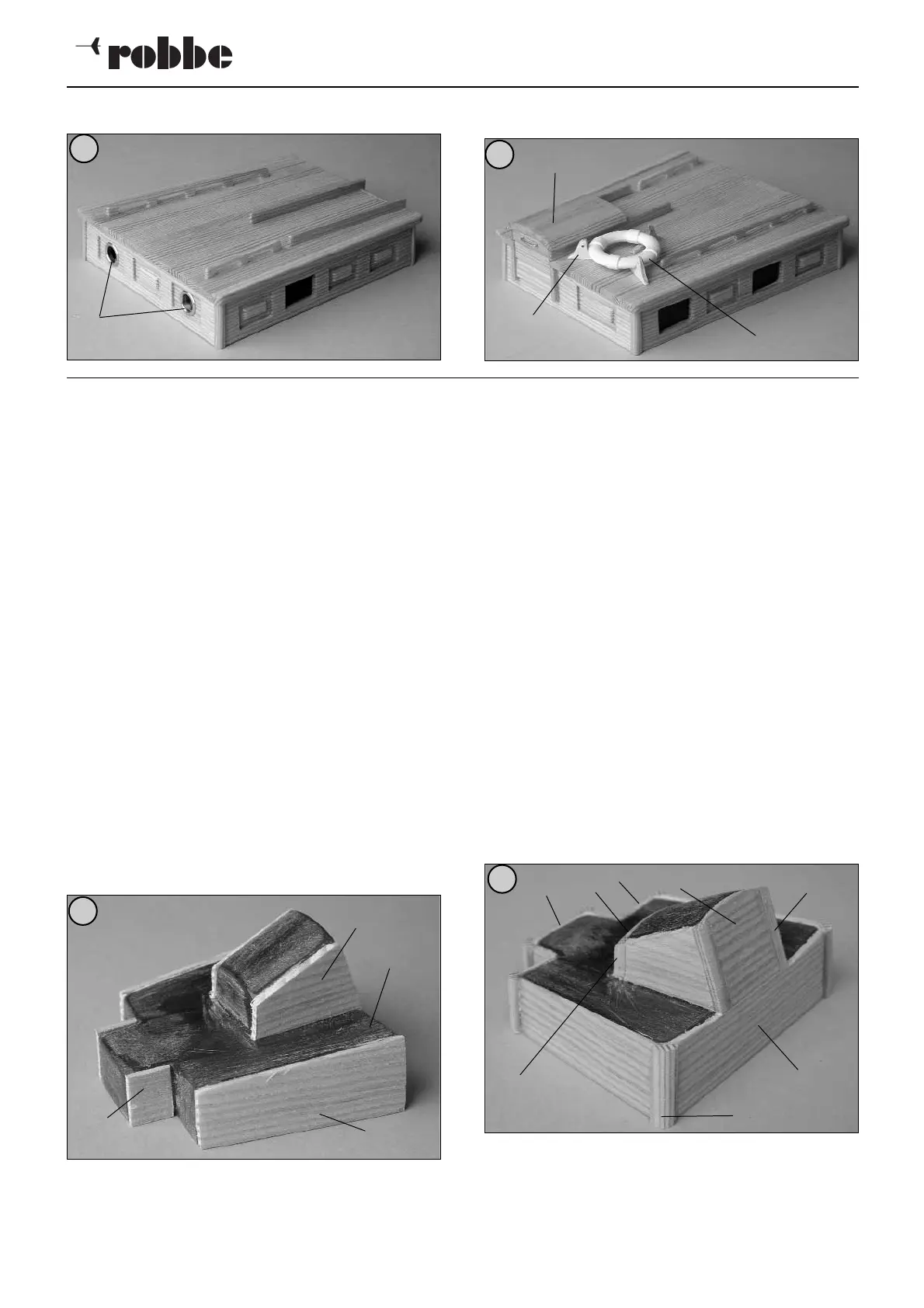 robbe