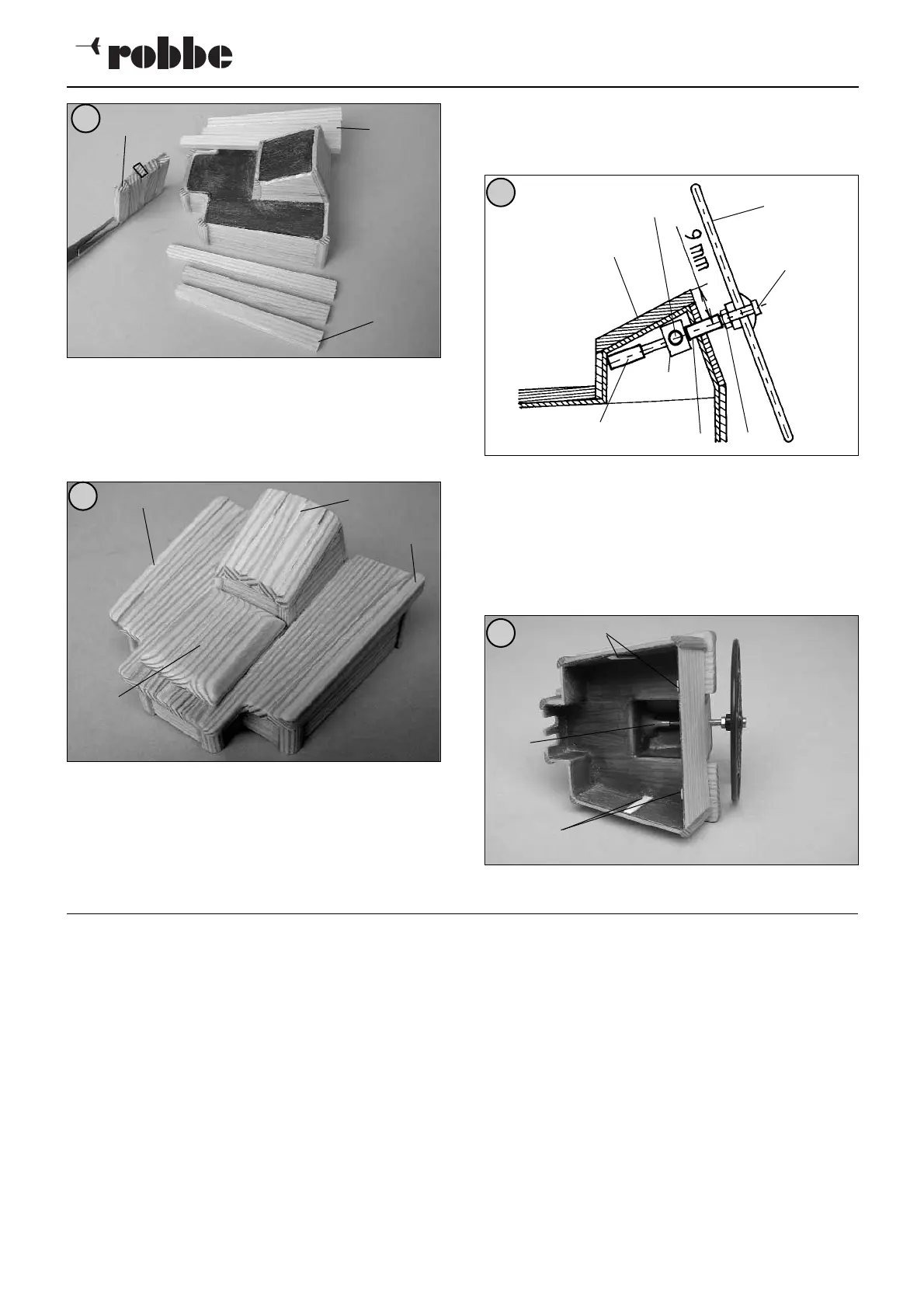 robbe

9 mm