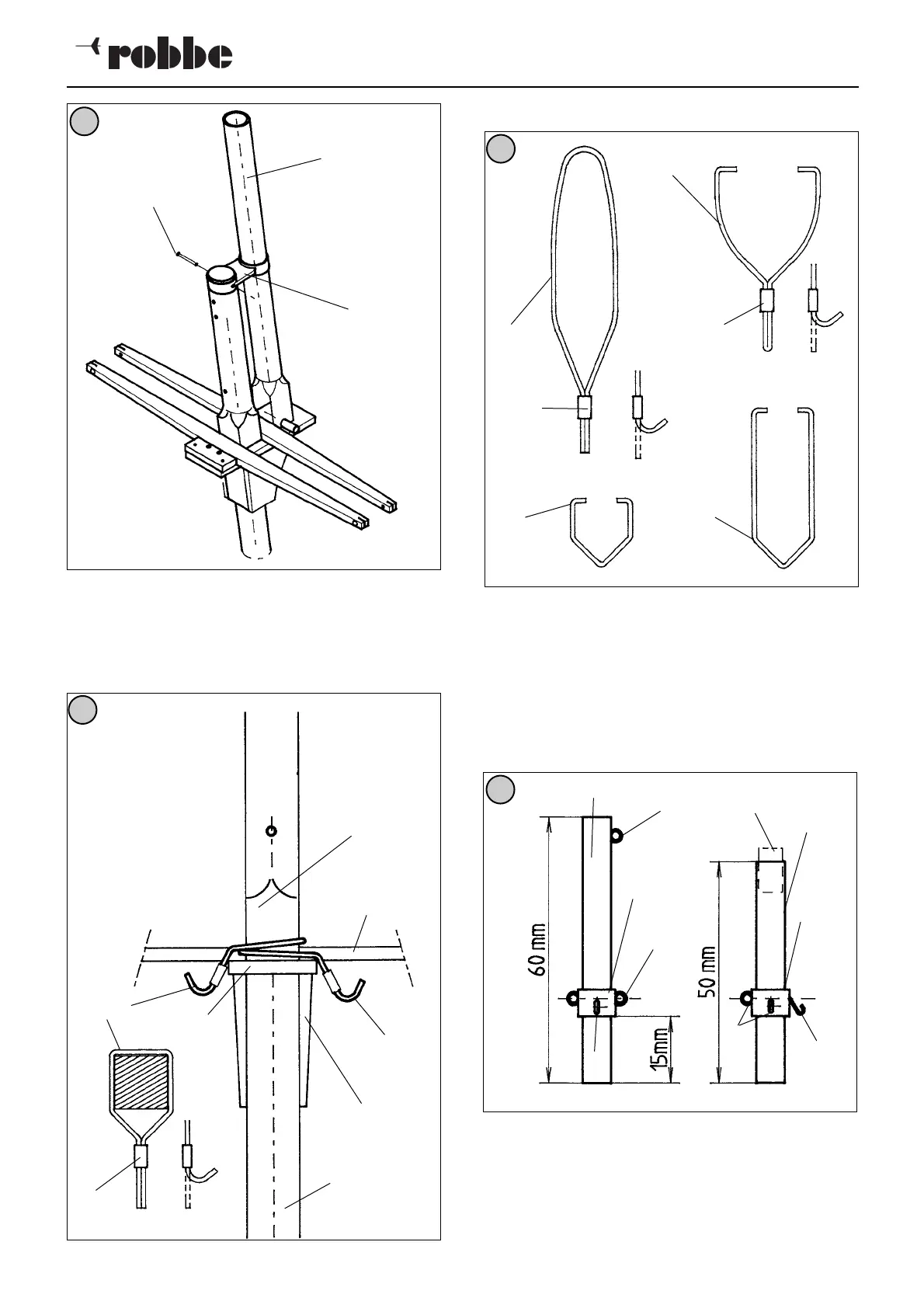 robbe

60 mm

15mm

50 mm