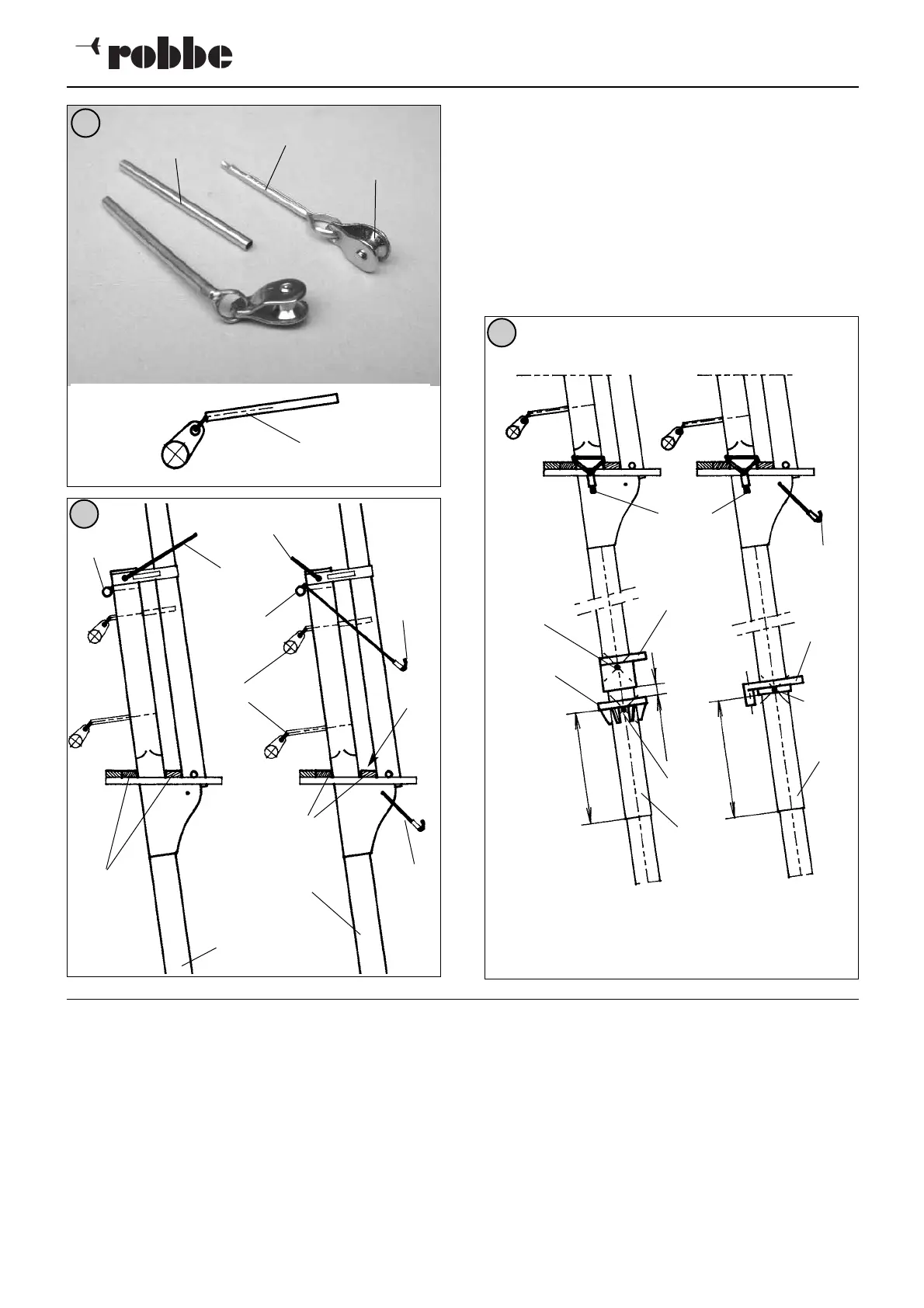 robbe