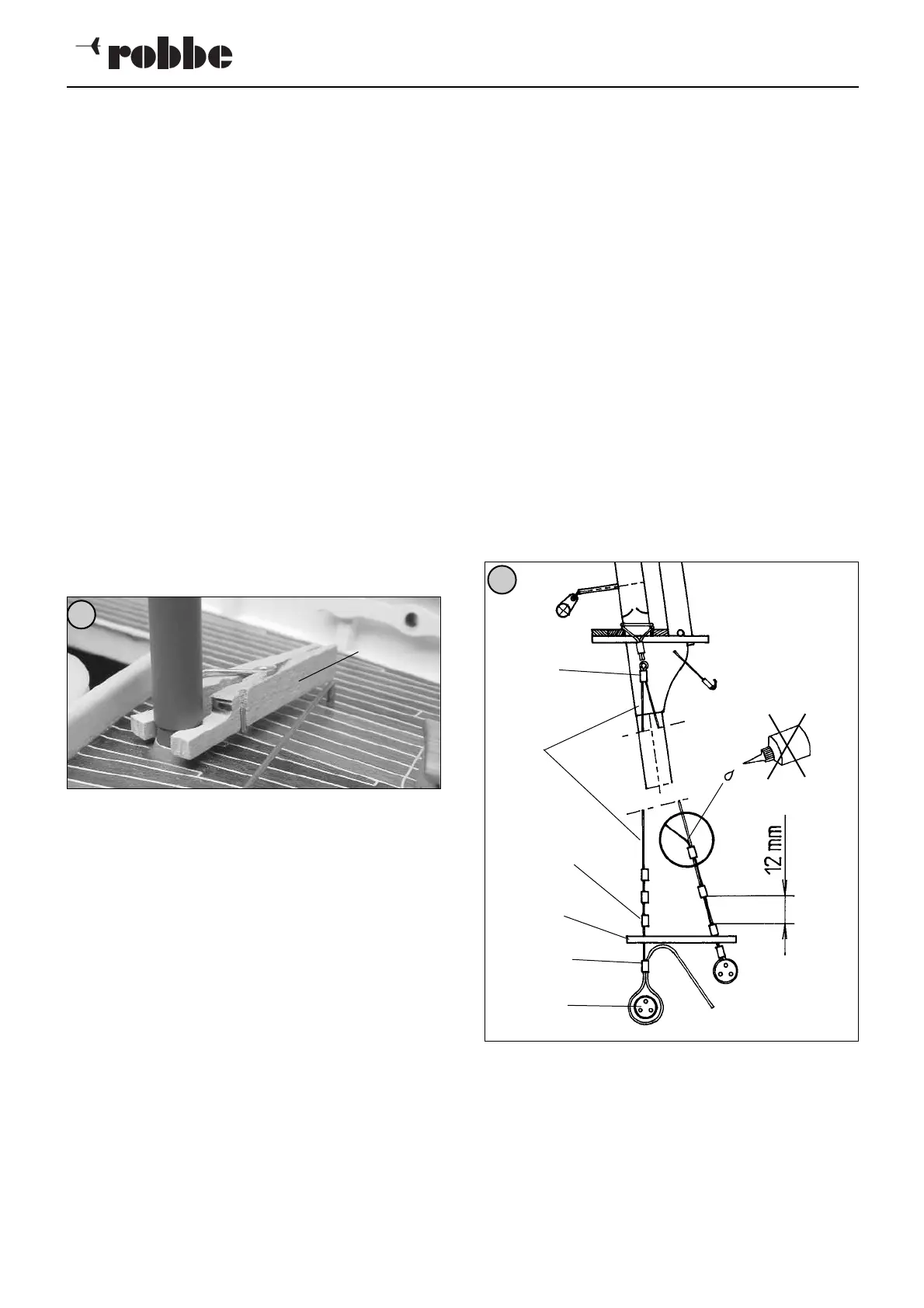 robbe

12 mm