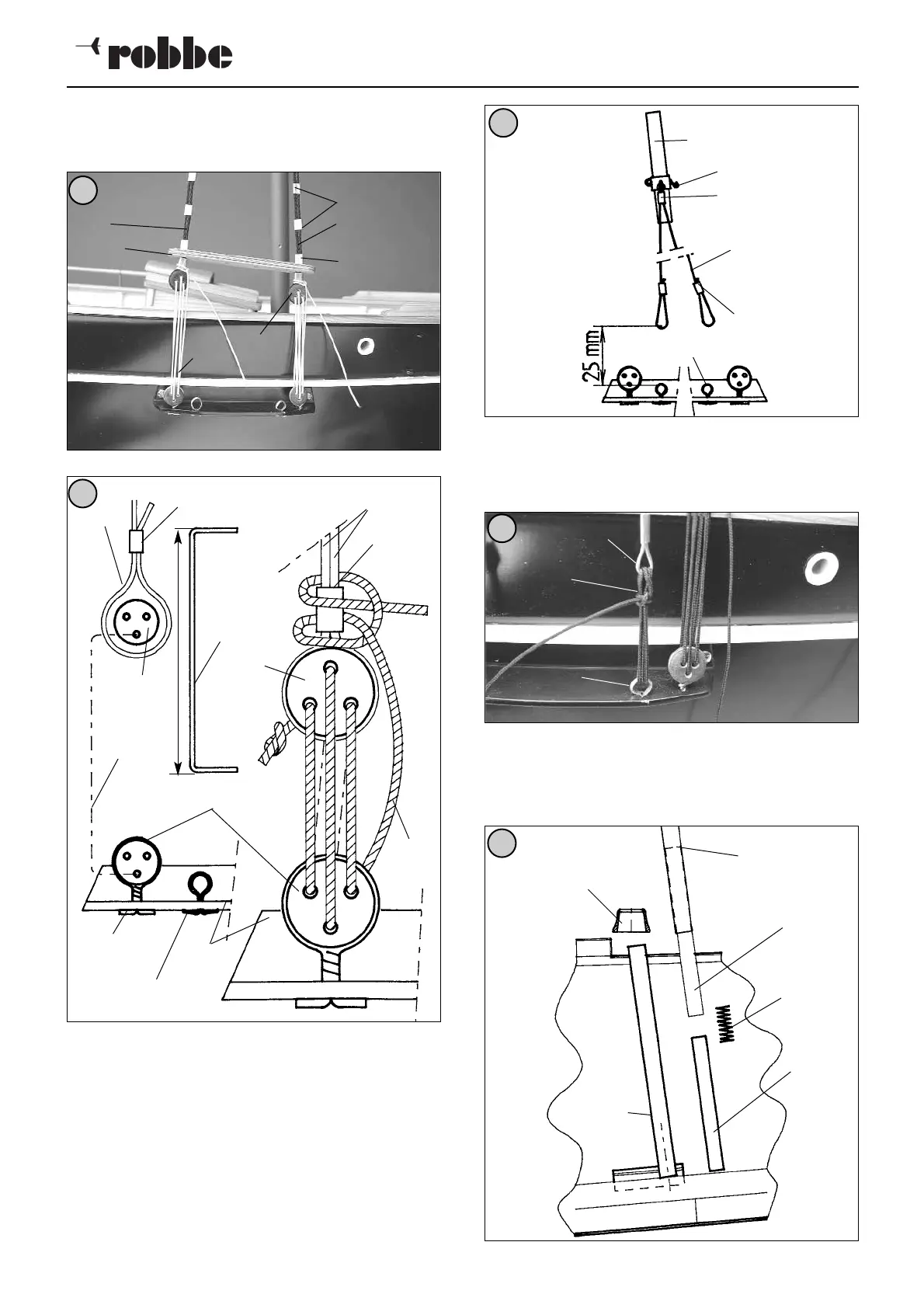 robbe

25 mm