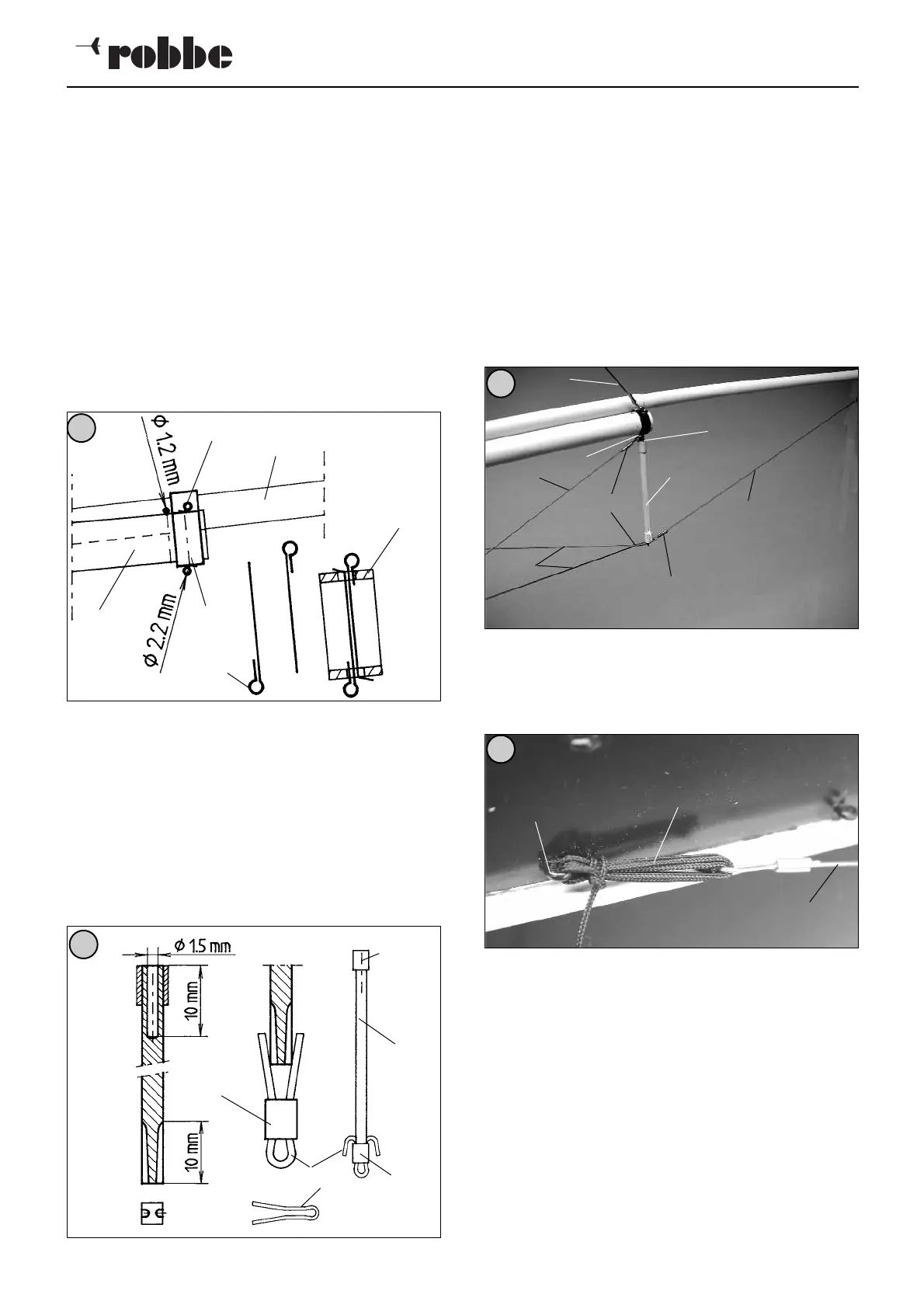 robbe

$\phi$ 1.2 mm

$\phi$ 2.2 mm

$\phi$ 1.5 mm

10 mm

10 mm