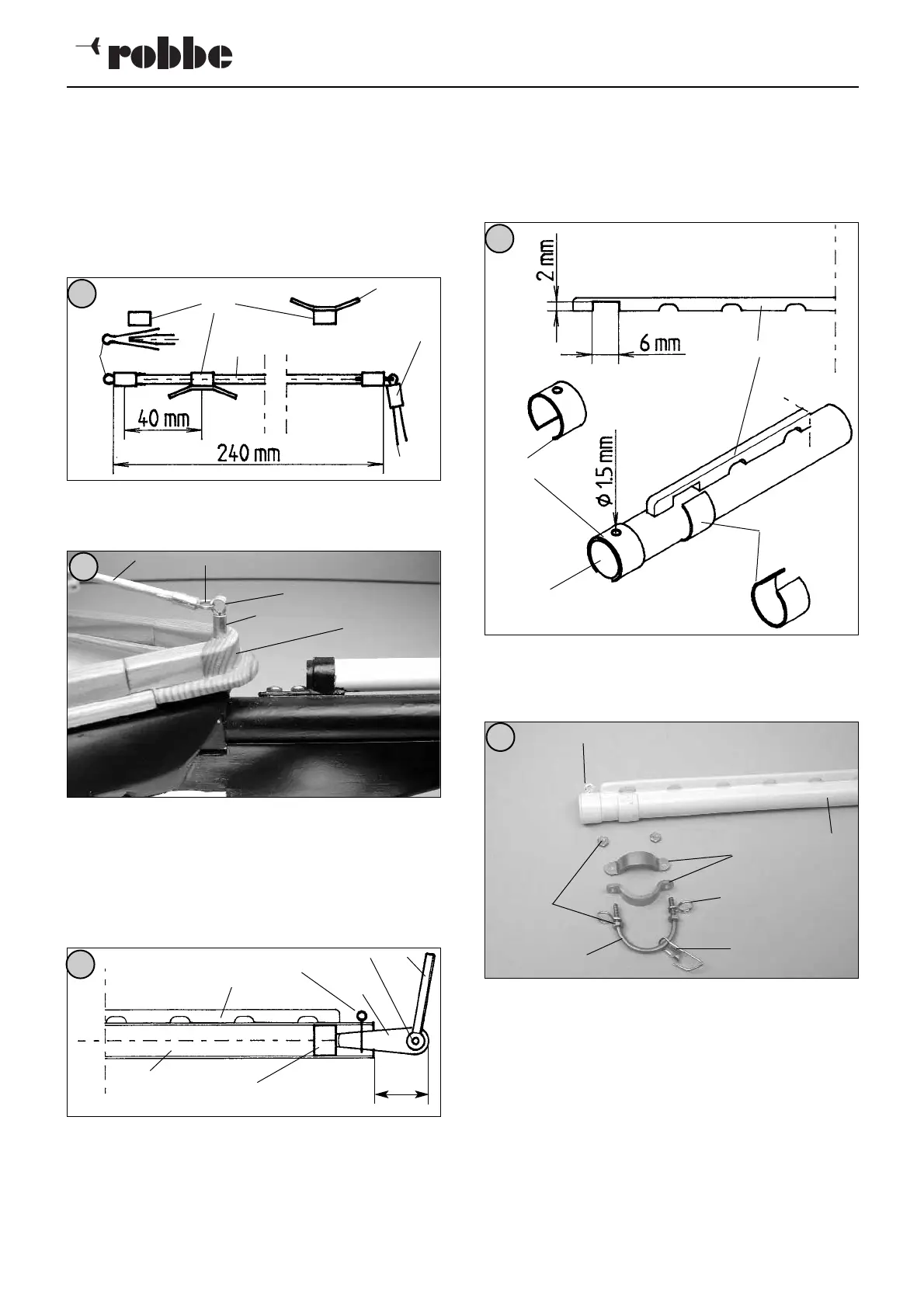 robbe

40 mm

240 mm

2 mm

6 mm

ø 1.5 mm