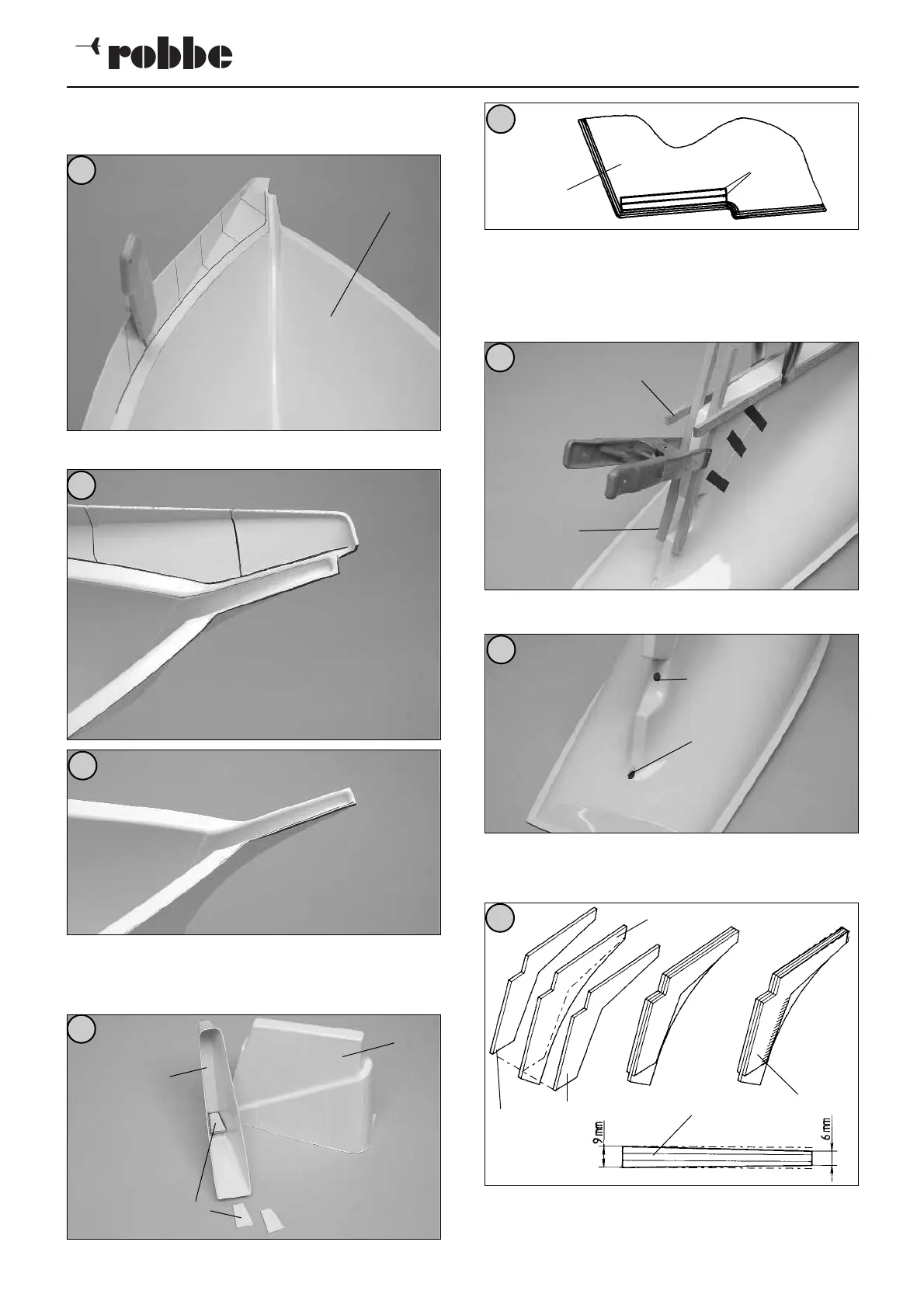 robbe

9 mm

6 mm