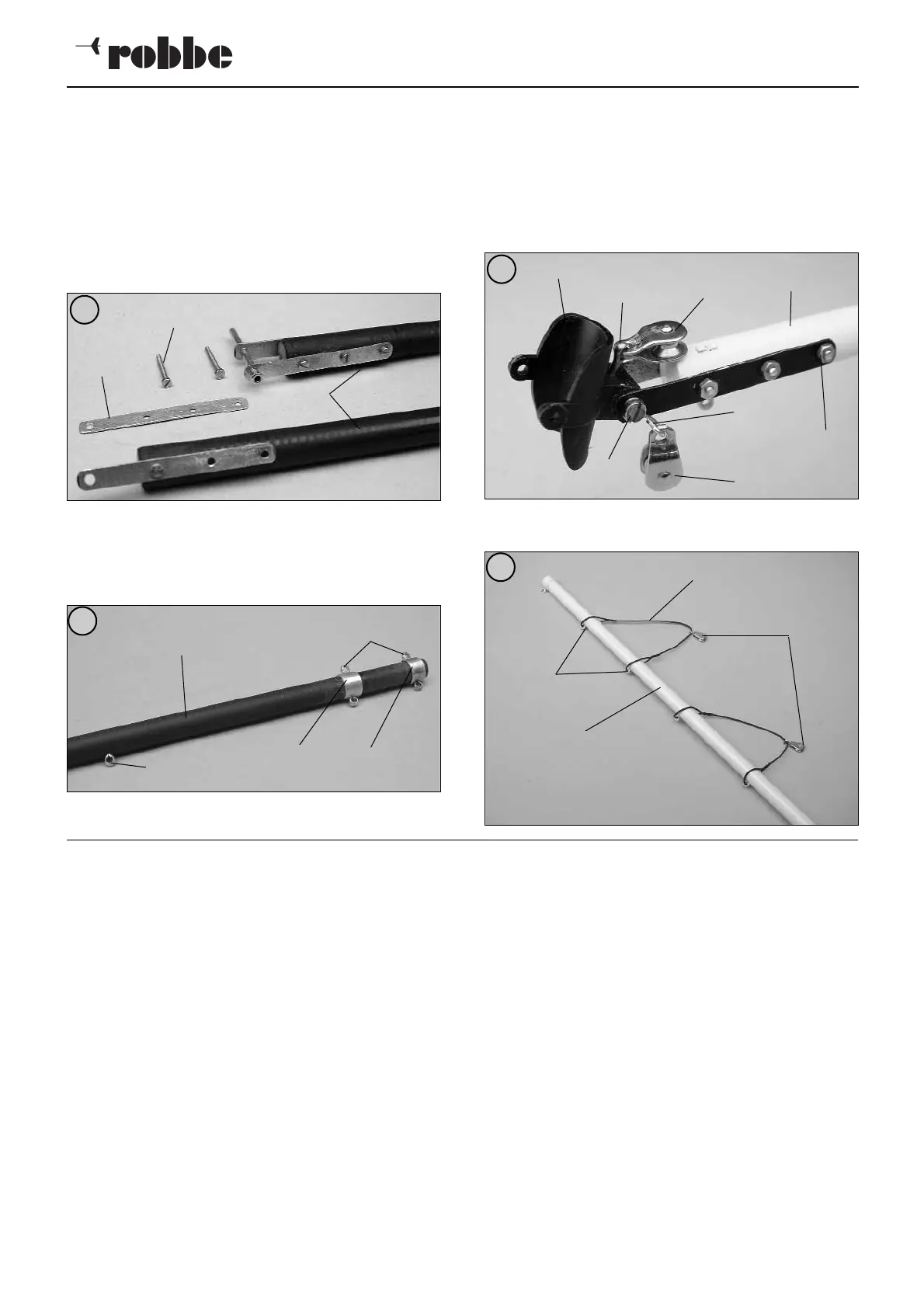 robbe