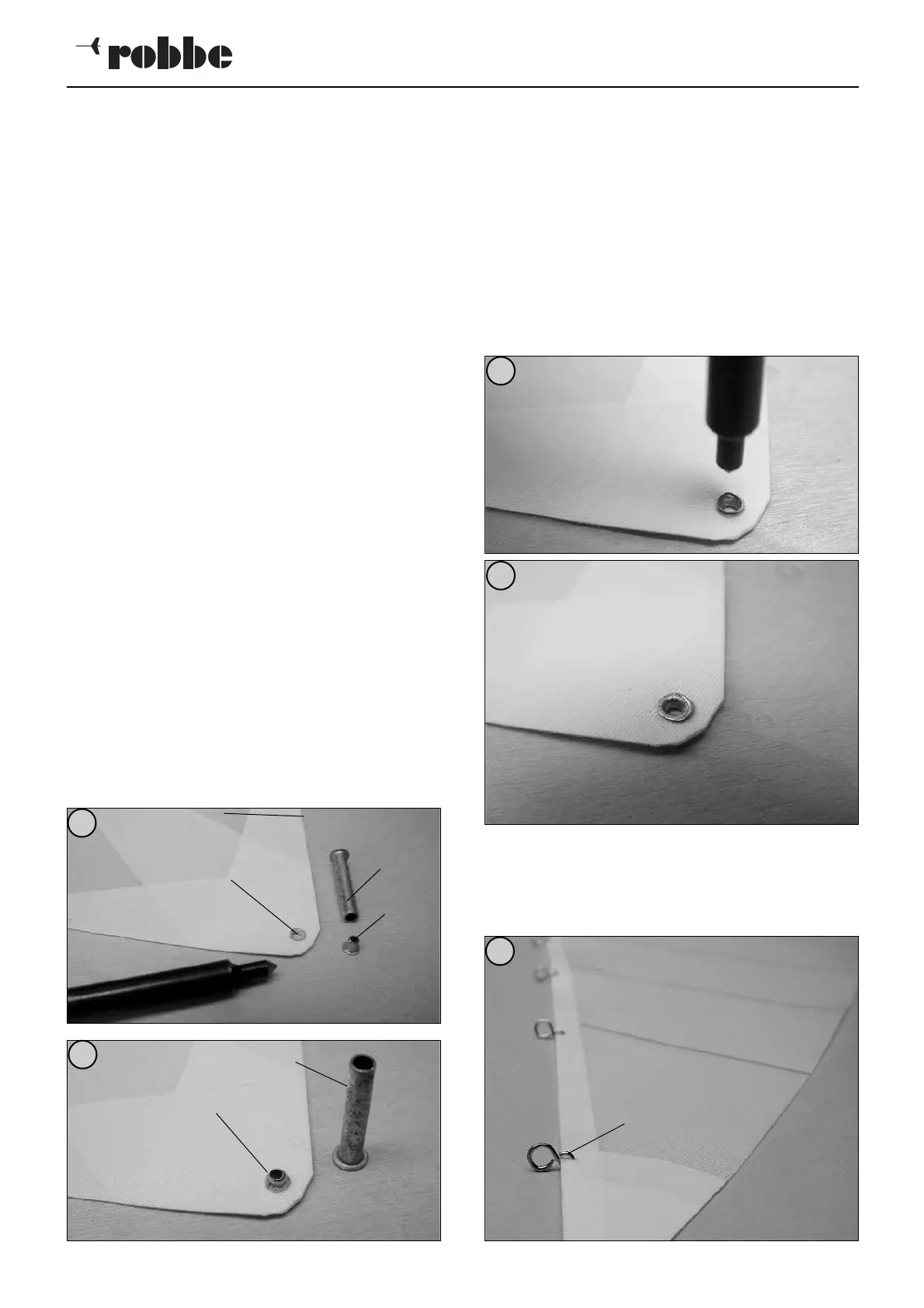 robbe