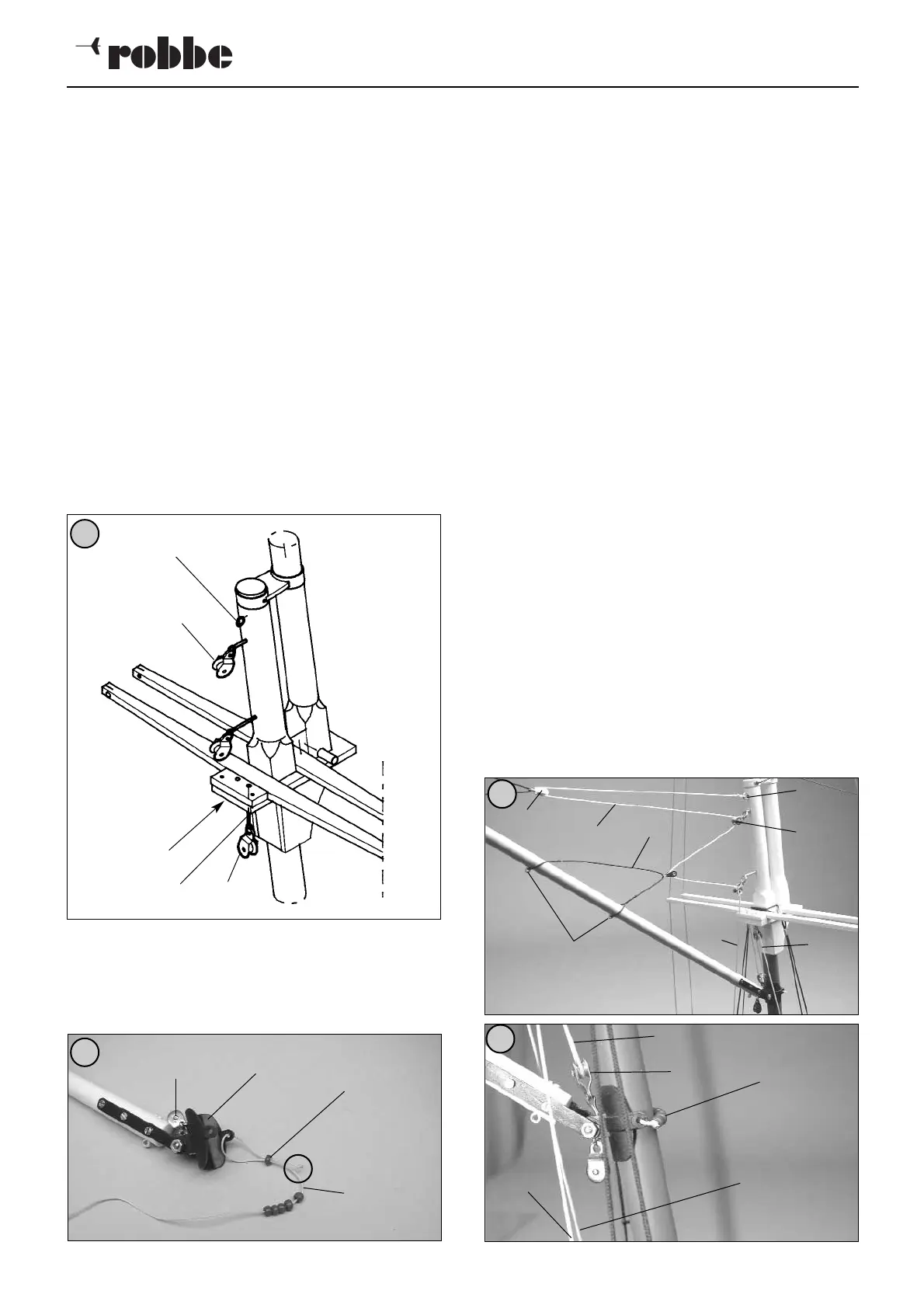 robbe