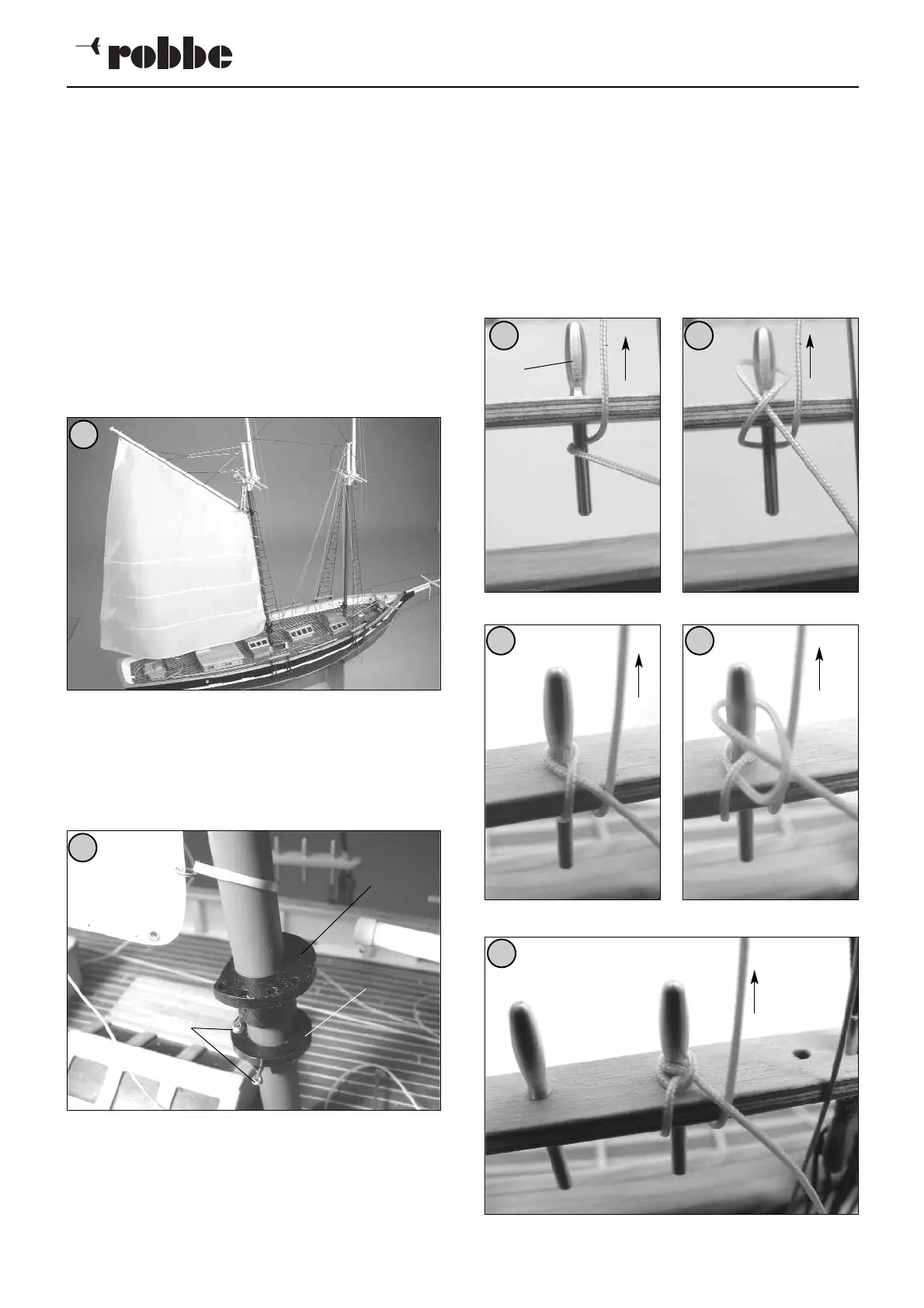 robbe