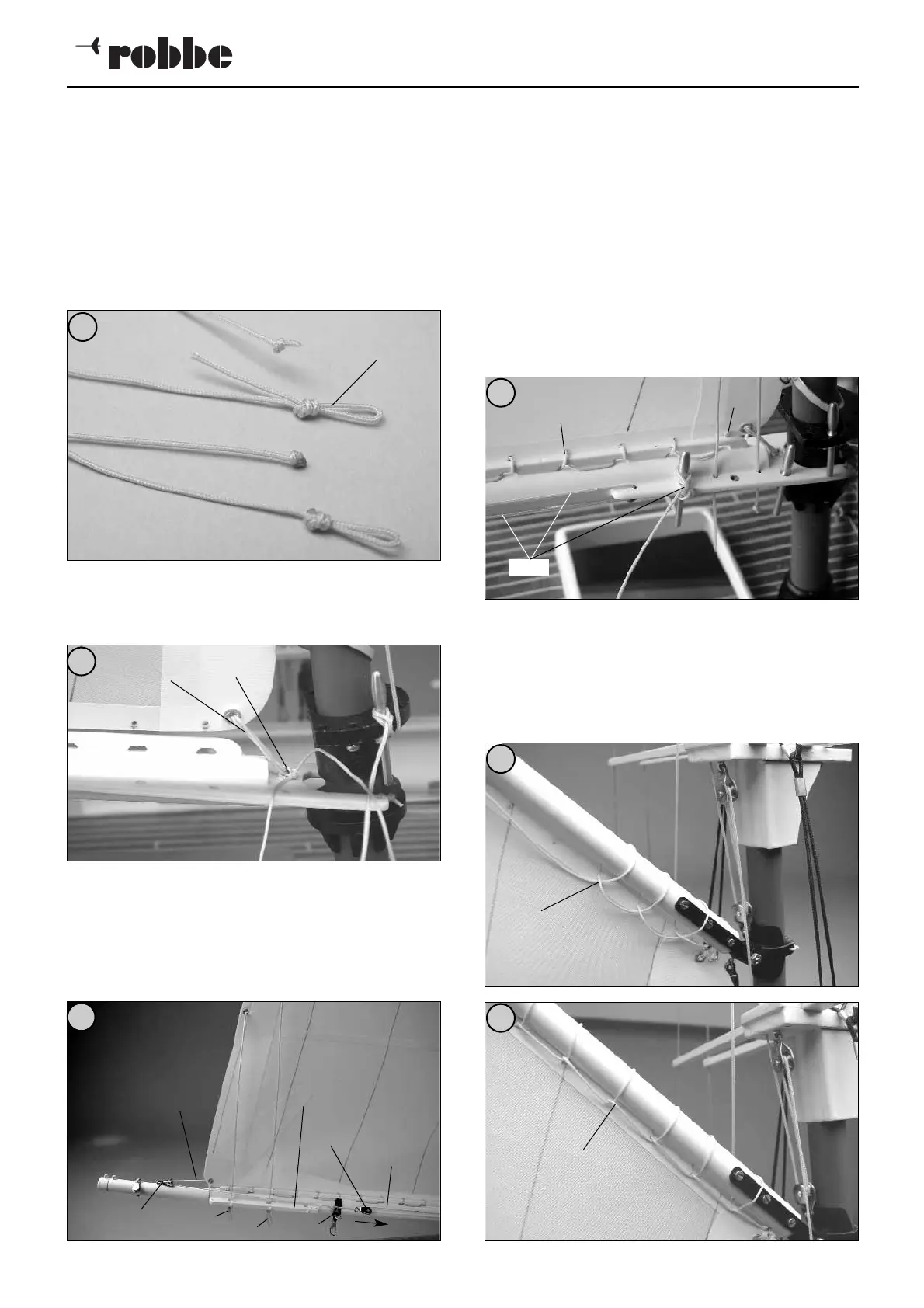 robbe