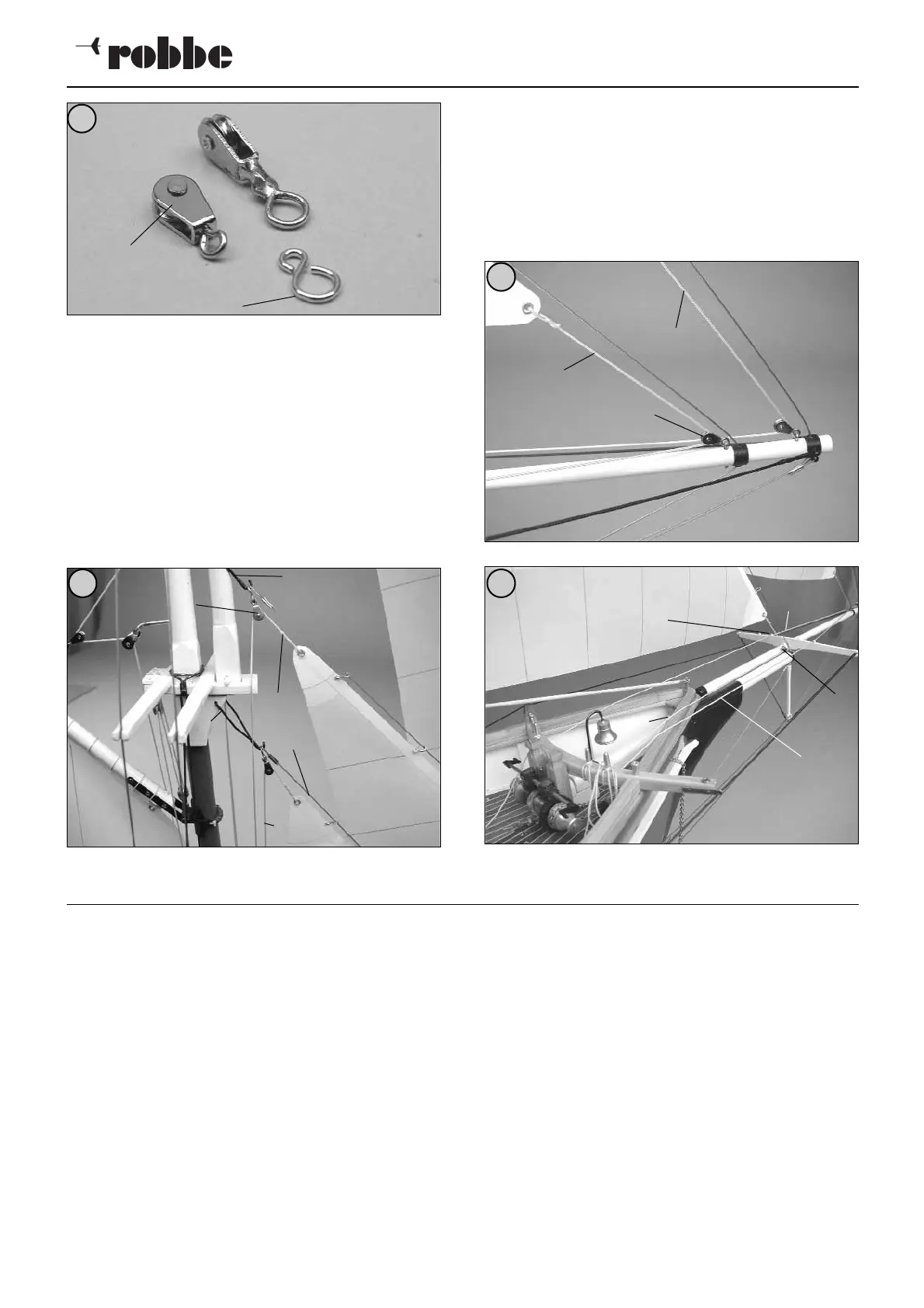 robbe