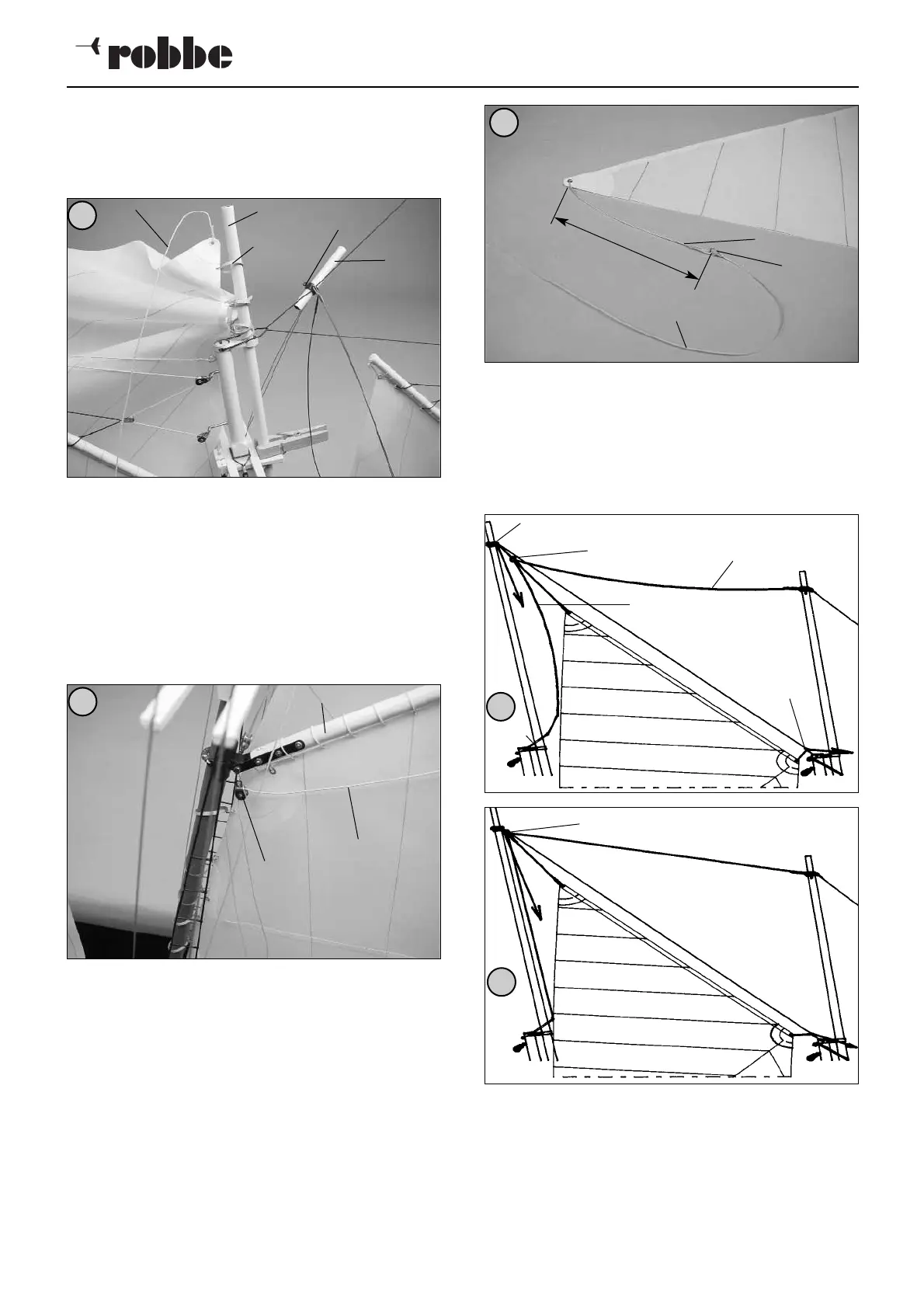 robbe