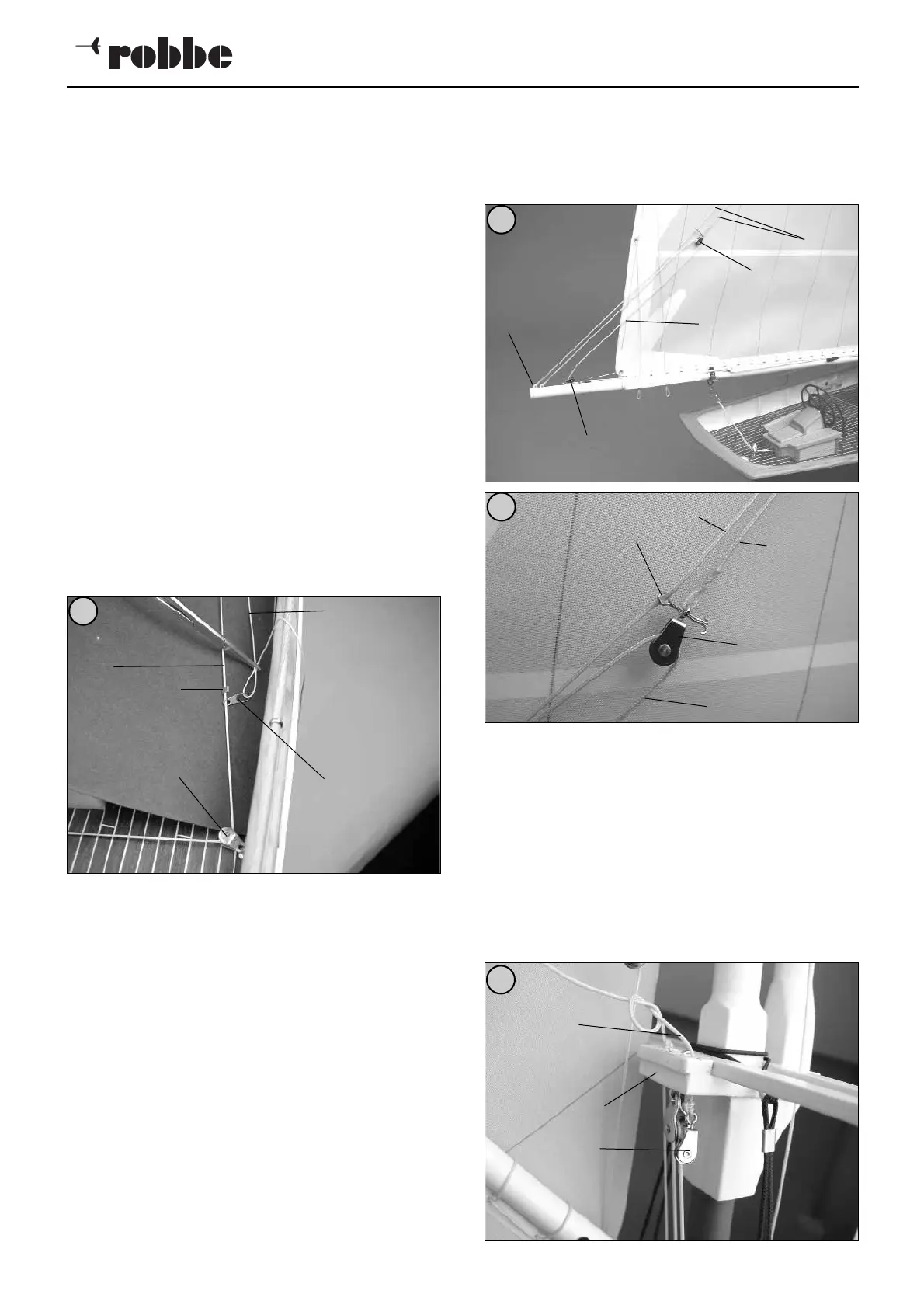 robbe