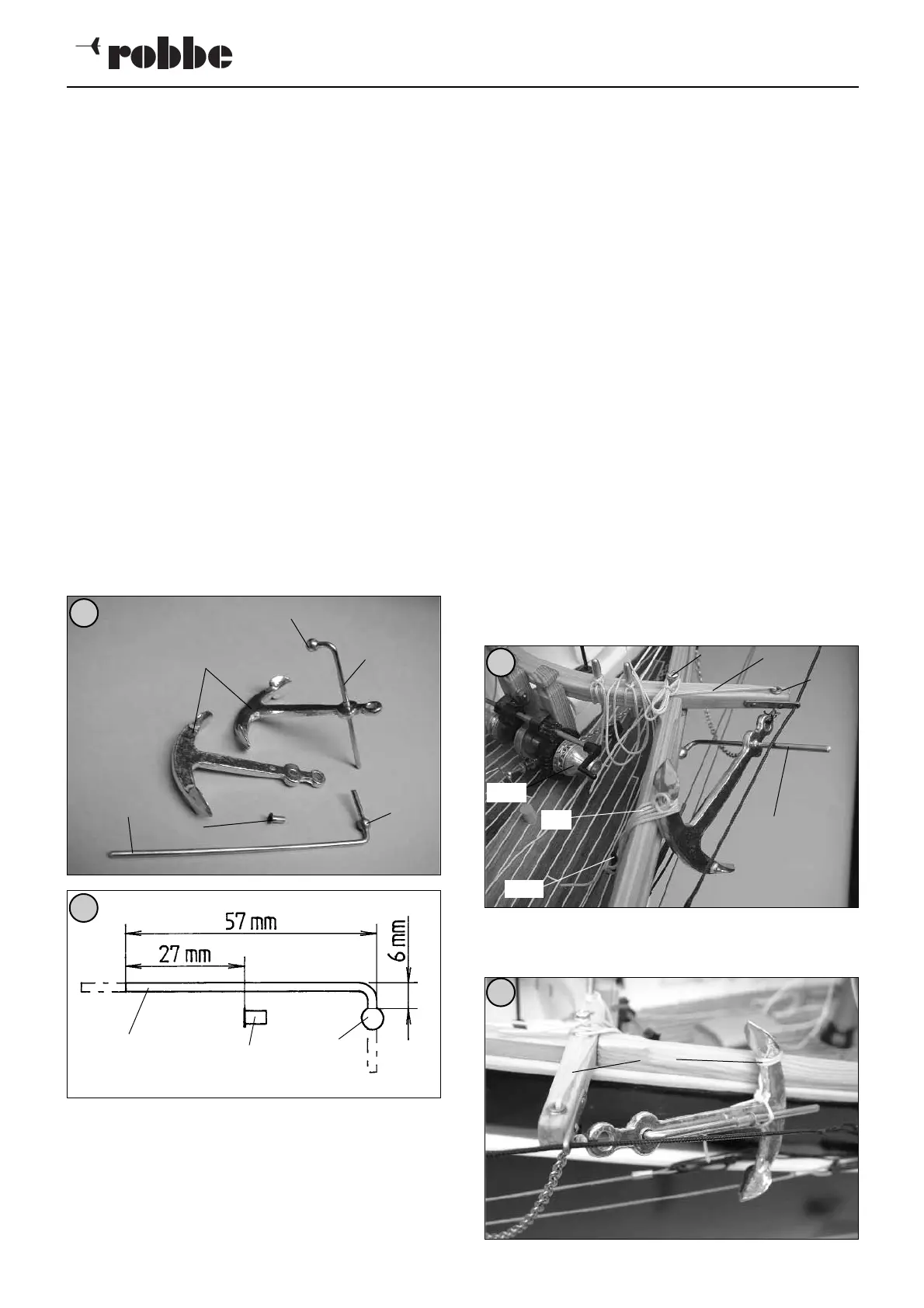 robbe

57 mm

27 mm

6 mm