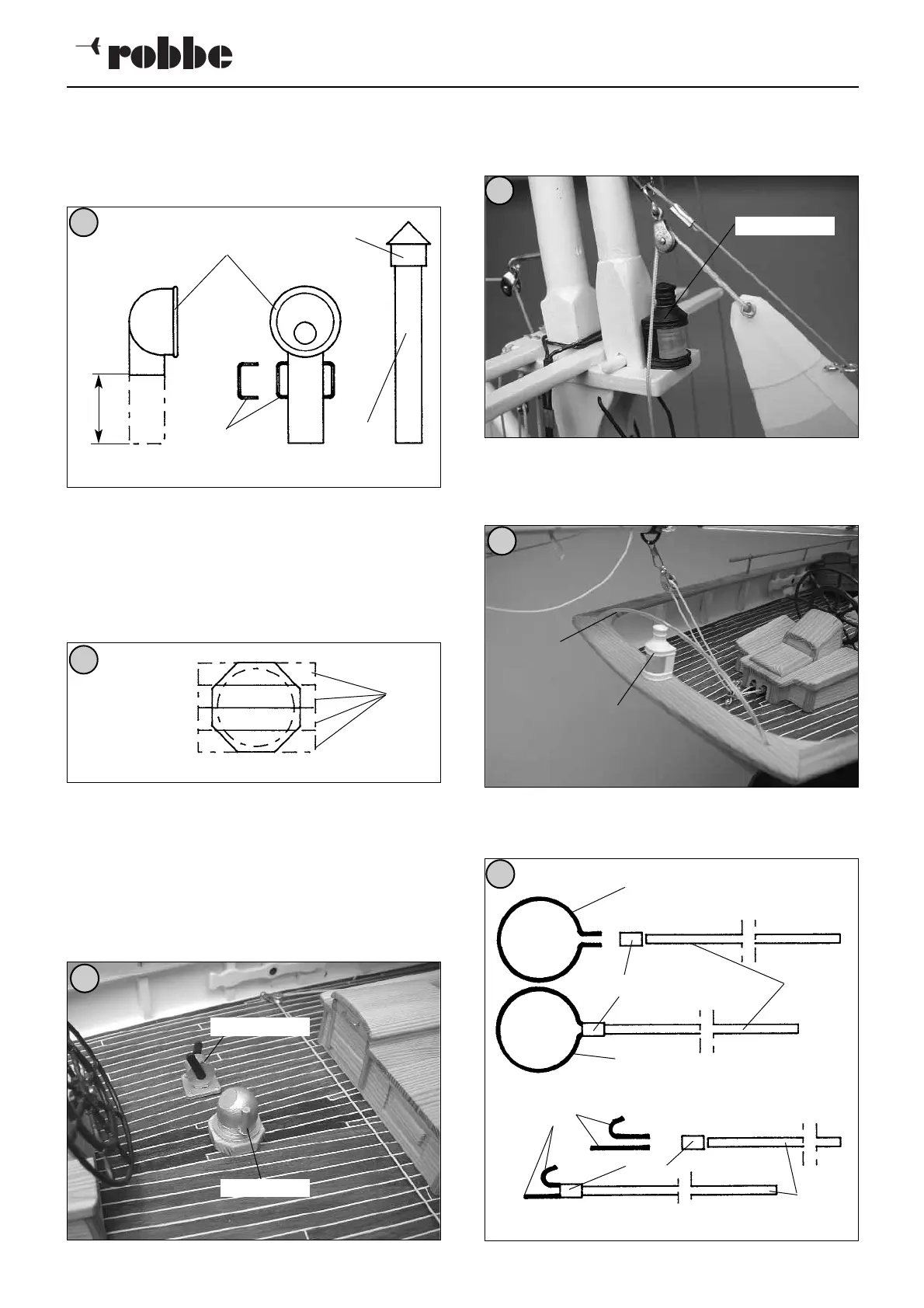 robbe