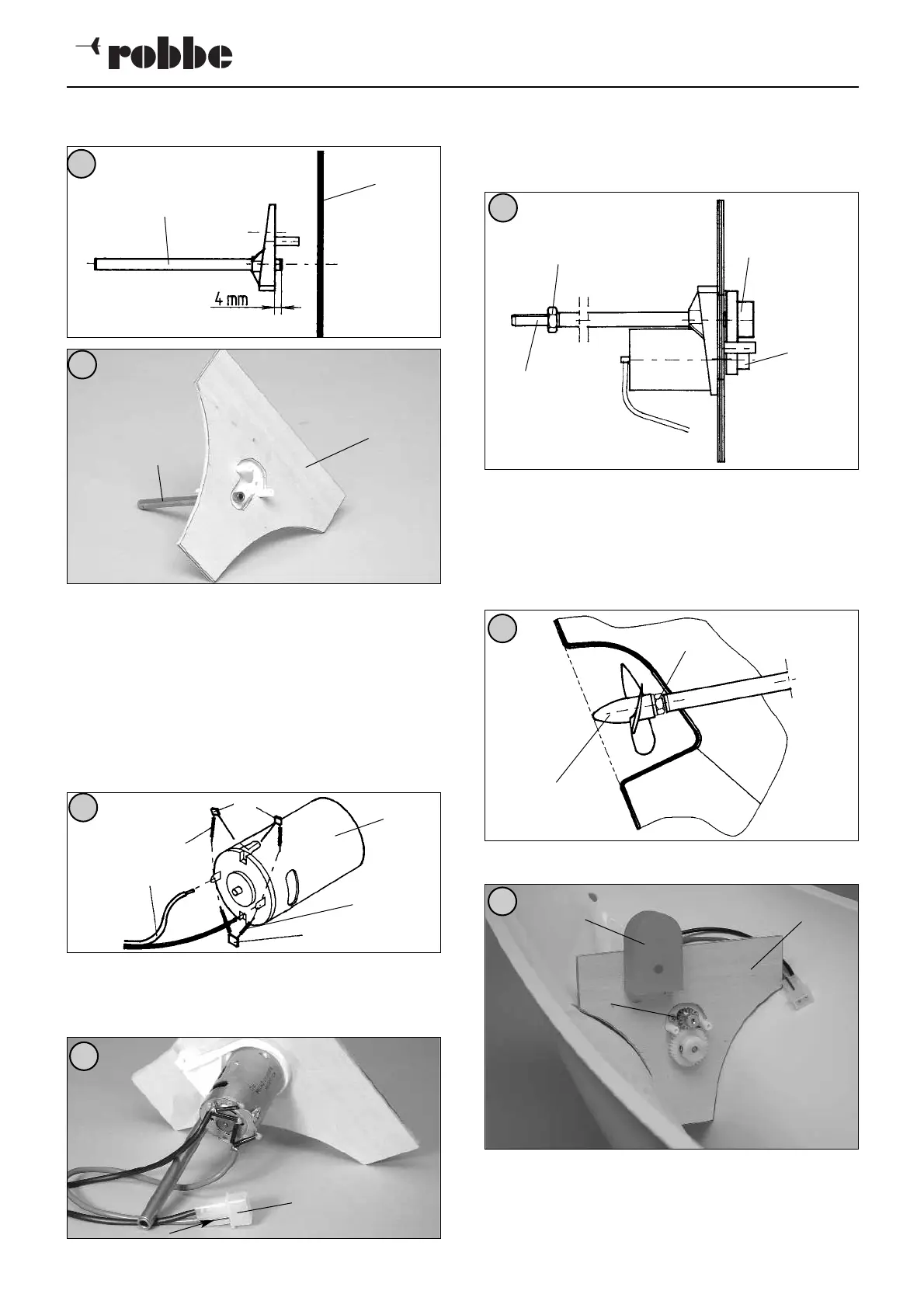 robbe

4 mm