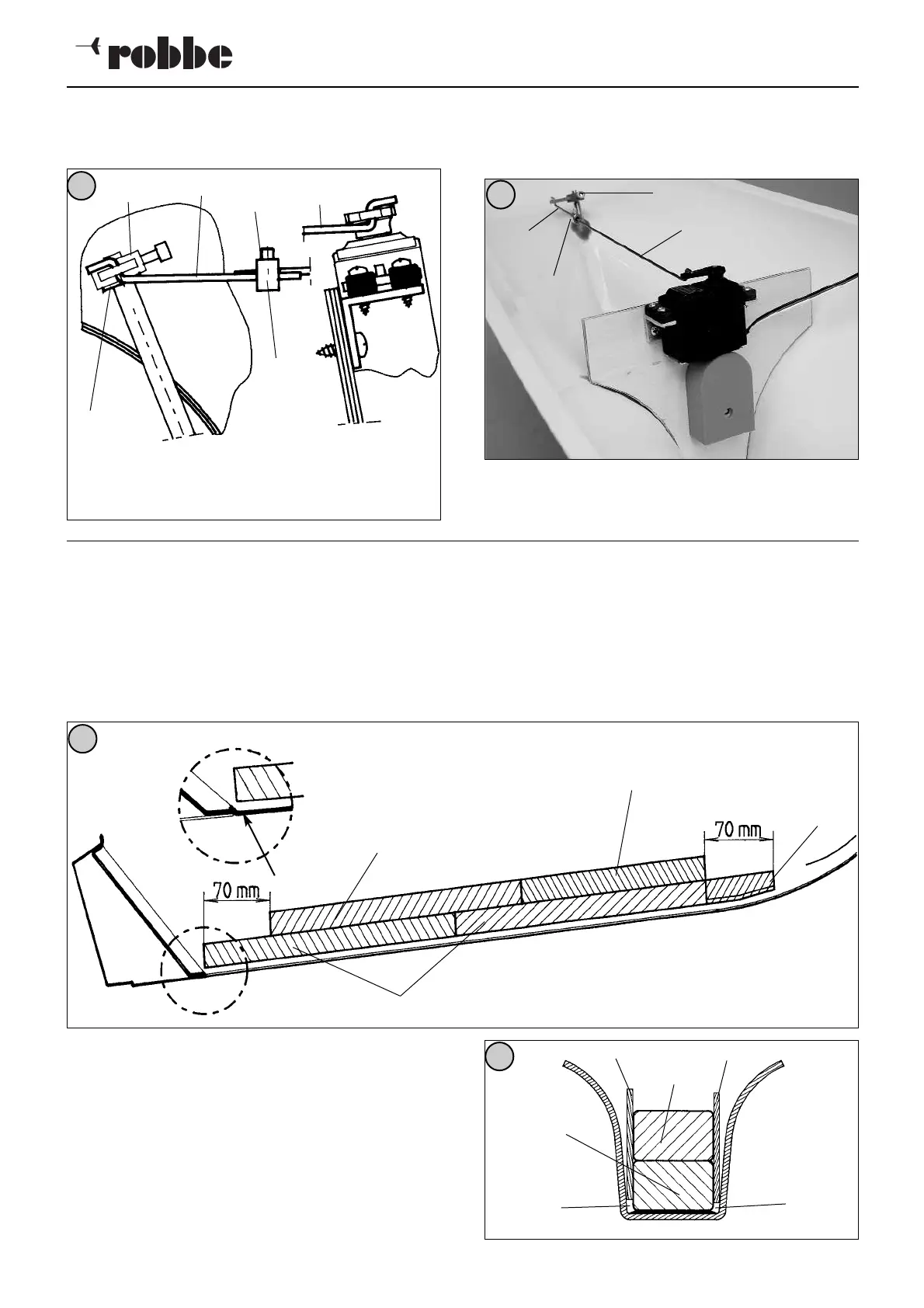 robbe

70 mm

70 mm